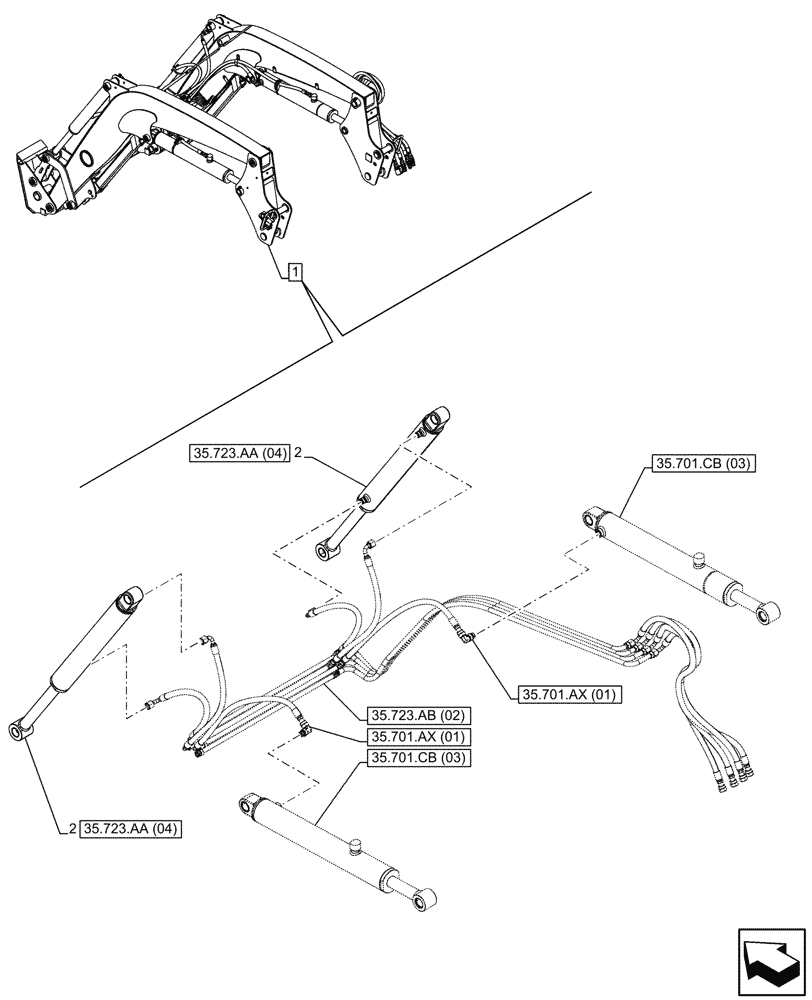 1

35.723.AA (04) 2

35.701.CB (03)

35.701.AX (01)

35.723.AB (02)

35.701.AX (01)

35.701.CB (03)

2 35.723.AA (04)