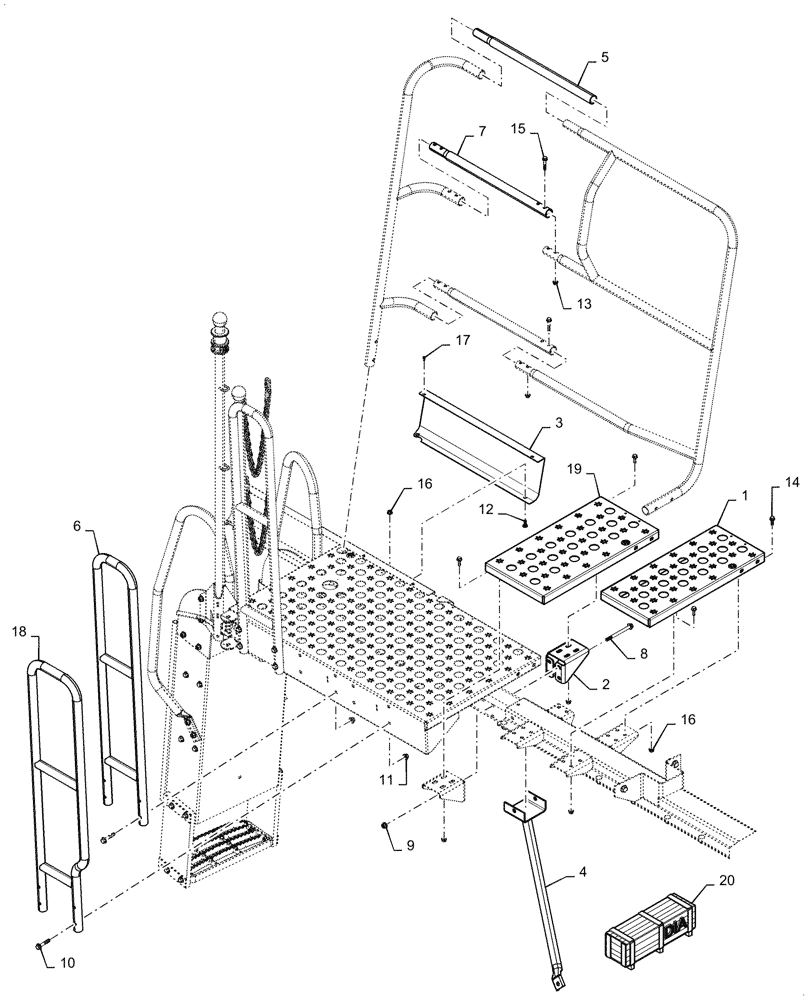 5
7
15
13
17
3
19
16
12
1
14
6
18
8
2
16
11
9
4
20
DIA
10