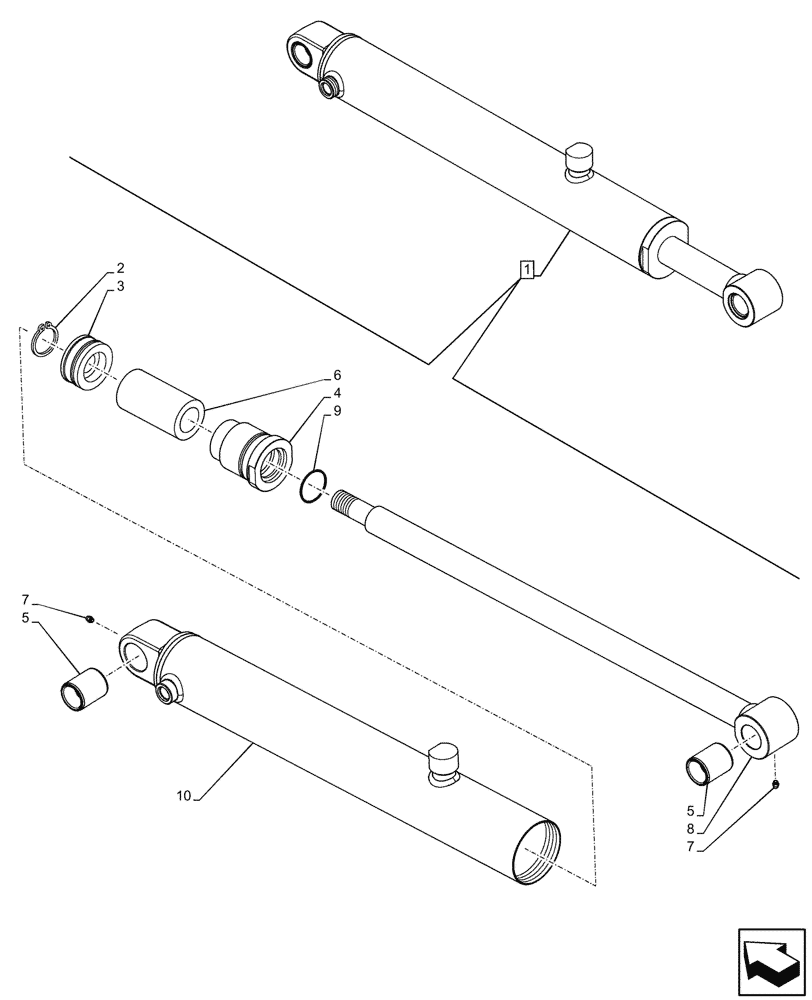 1
2
3
6
4
9
7
5
10
5
8
7