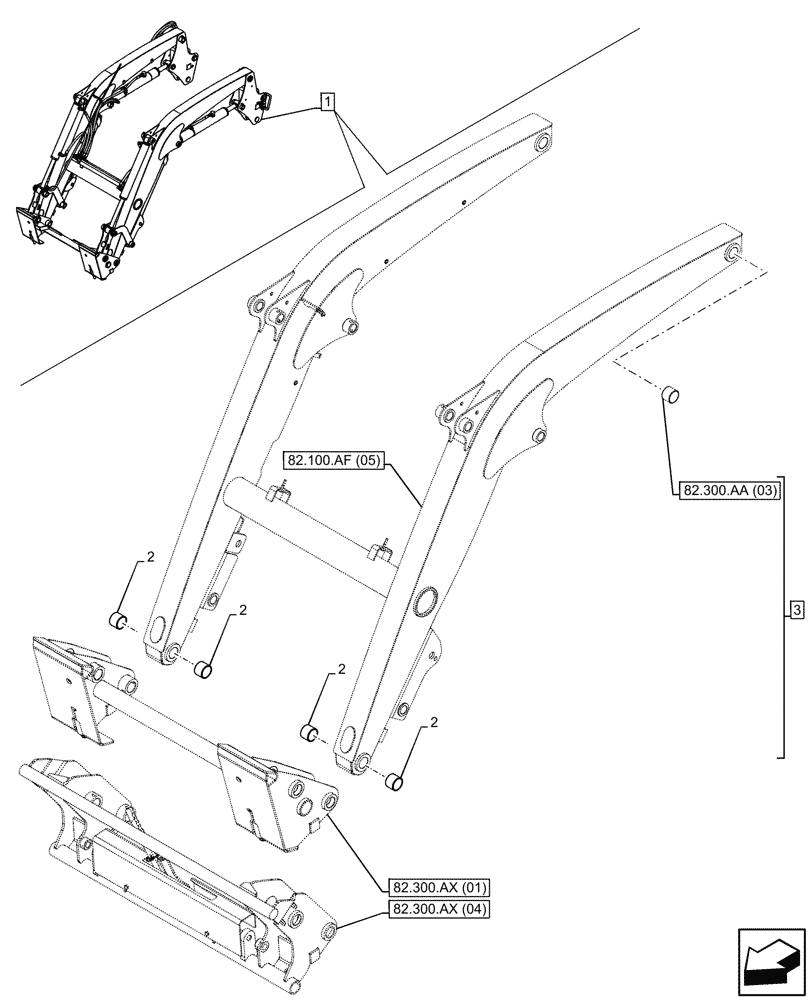 1

82.100.AF (05)

82.300.AA (03)

3

2

2

2

2

82.300.AX (01)

82.300.AX (04)