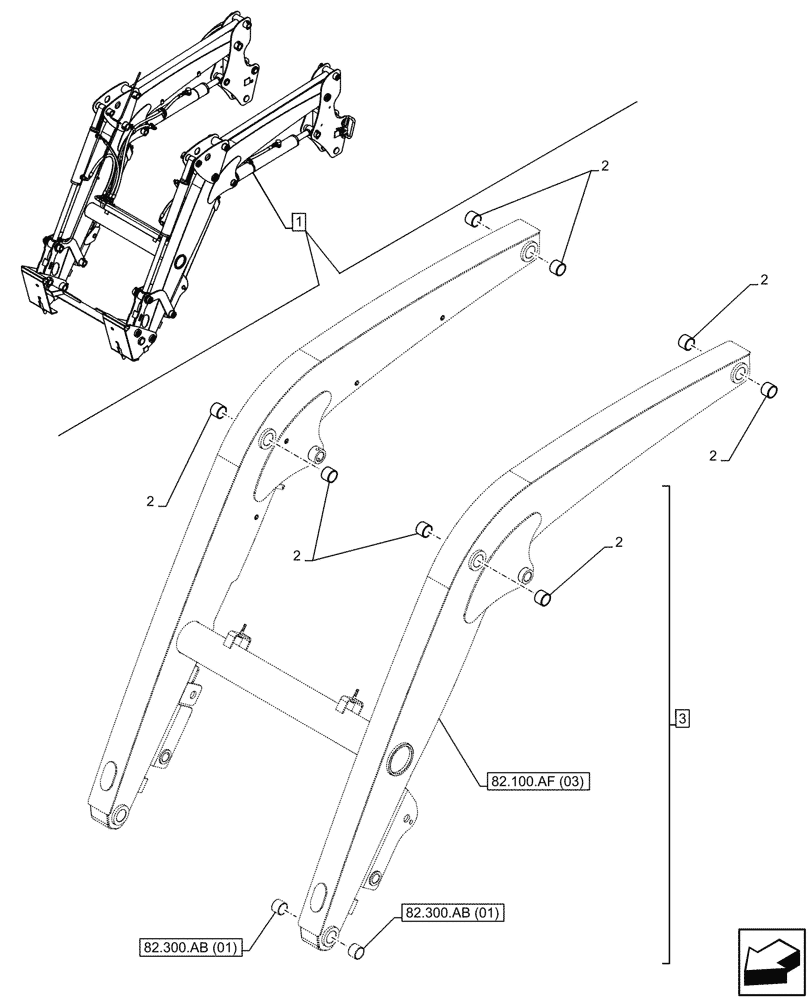 1

2

2

2

2

2

2

3

82.100.AF (03)

82.300.AB (01)

82.300.AB (01)