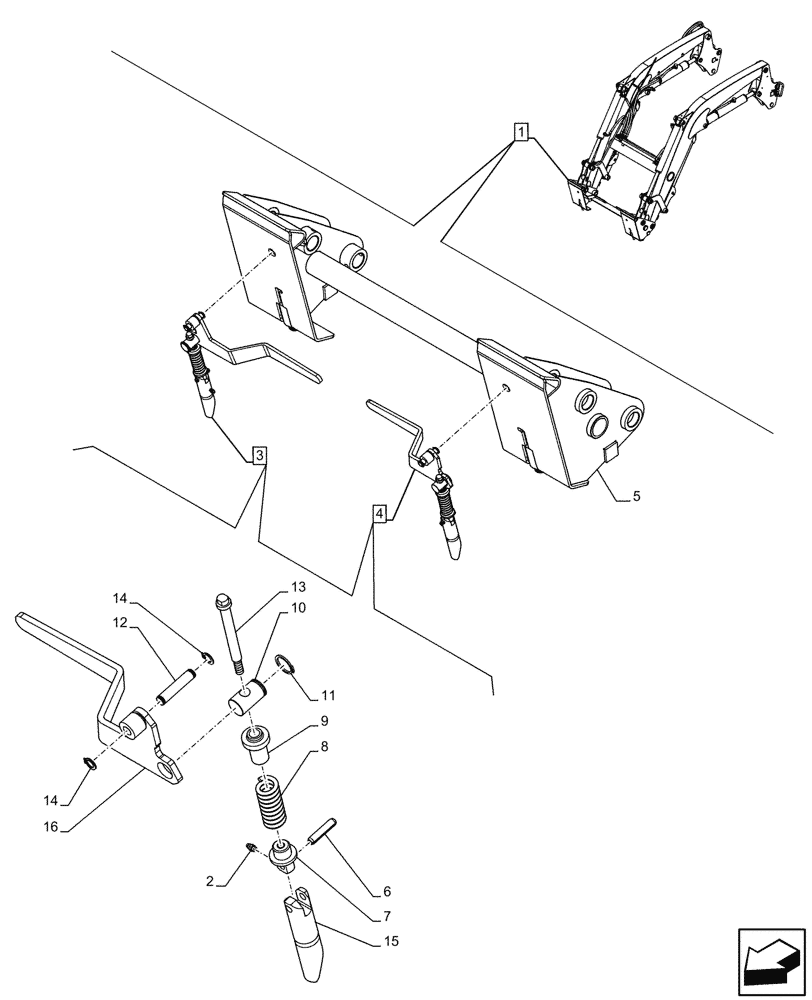 1
3
4
5
14
12
13
10
11
9
8
14
16
2
6
7
15