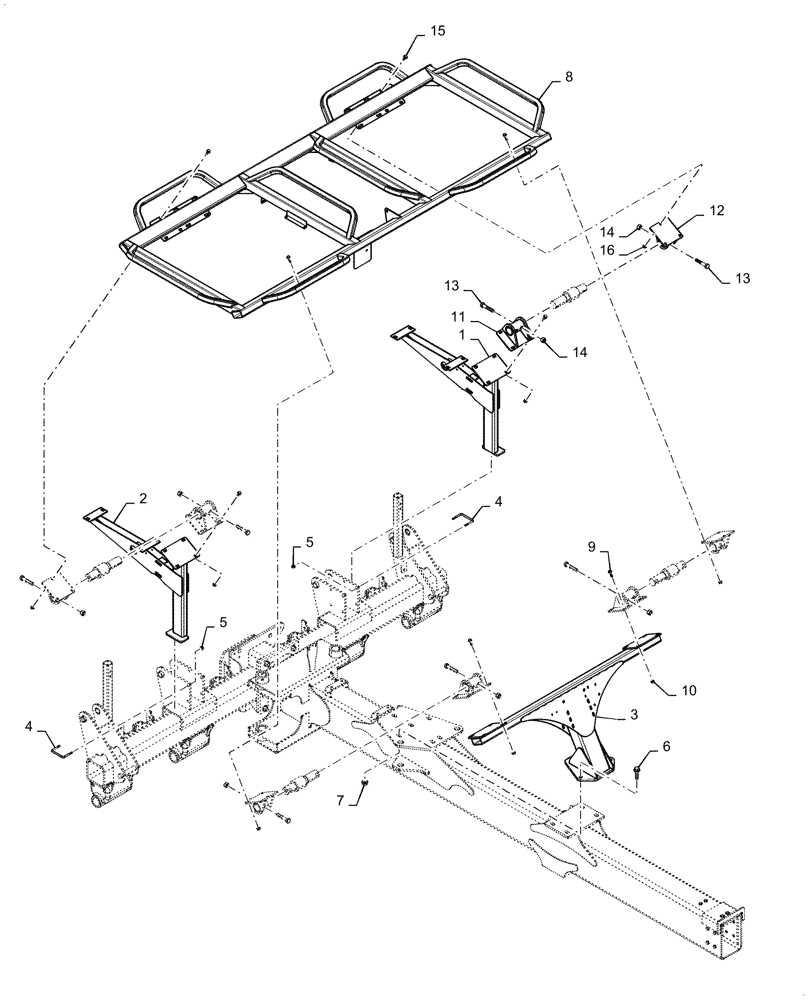 15
8
12
14
16
13
13
11
1
14
2
4
5
9
5
10
3
4
6
7