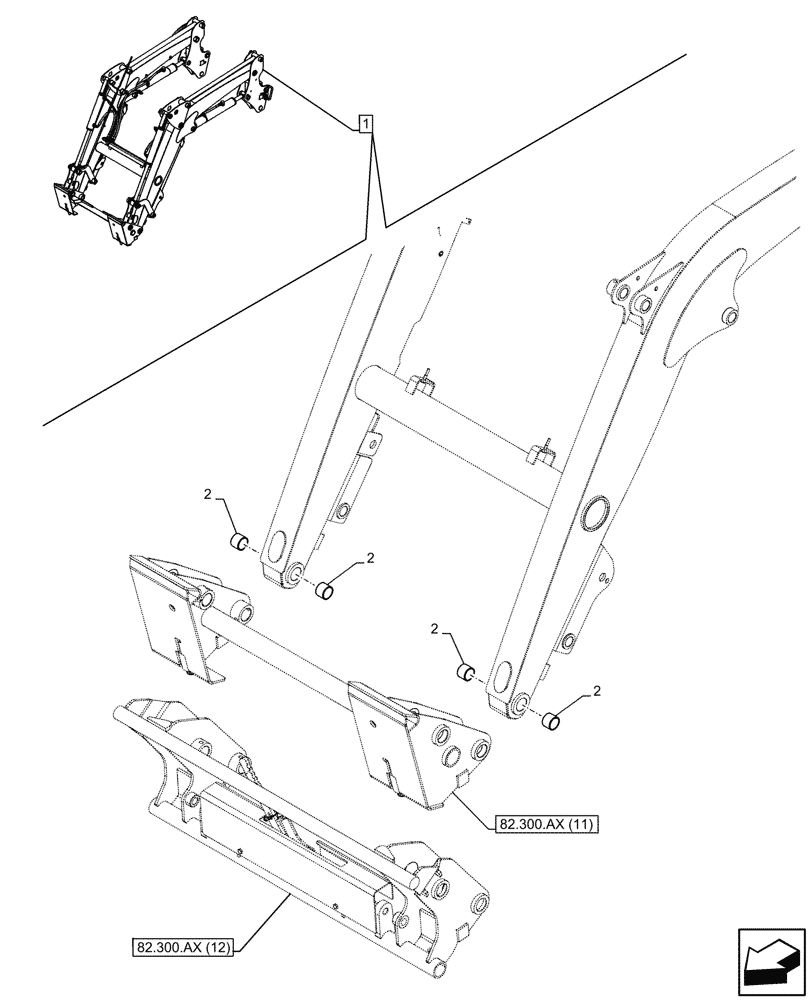 1

2

2

2

2

82.300.AX (11)

82.300.AX (12)