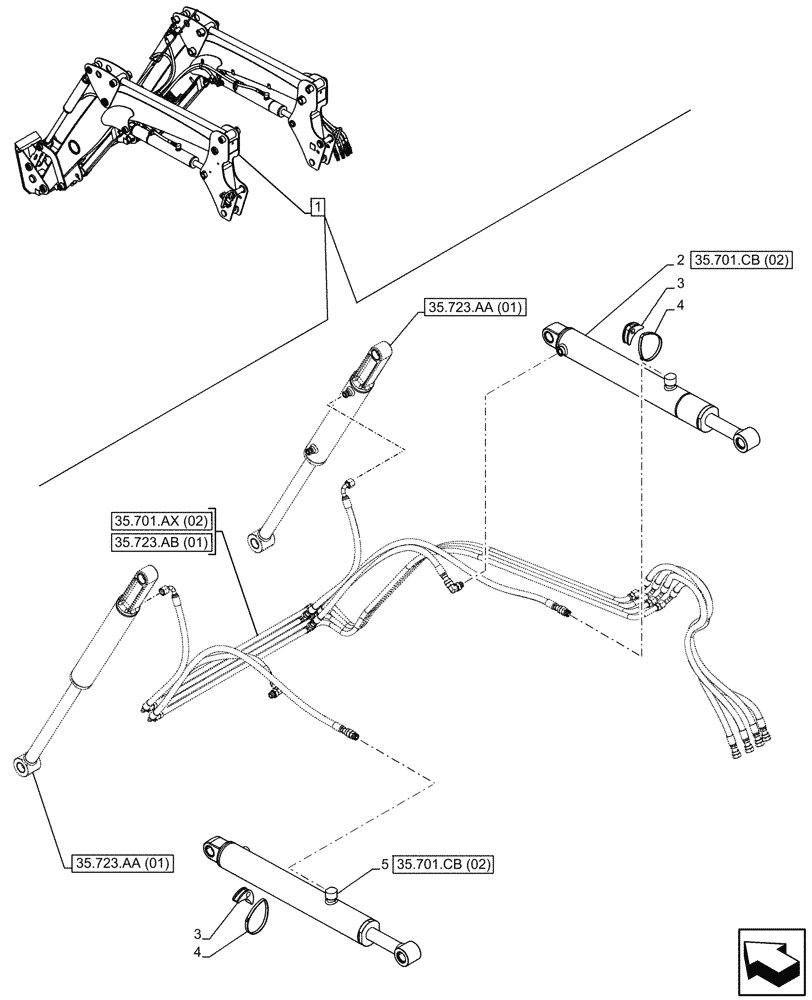 1

2 35.701.CB (02)

3

4

35.723.AA (01)

35.701.AX (02)

35.723.AB (01)

35.723.AA (01)

5 35.701.CB (02)

3

4