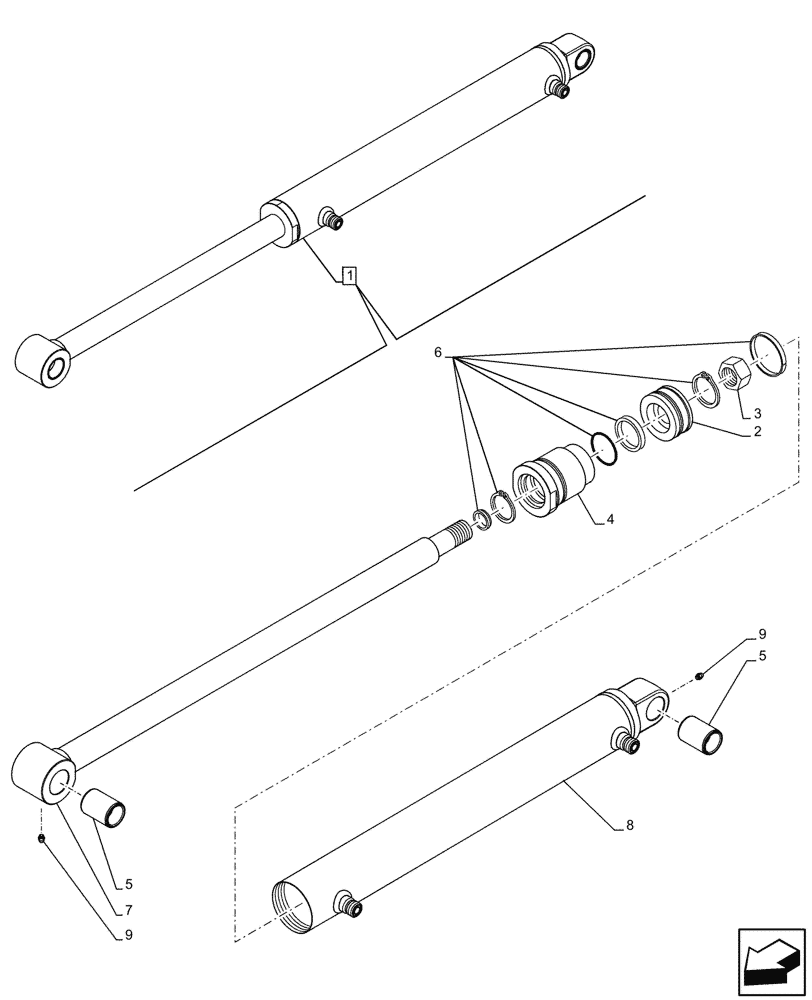 1
6
3
2
4
9
5
8
5
7
9