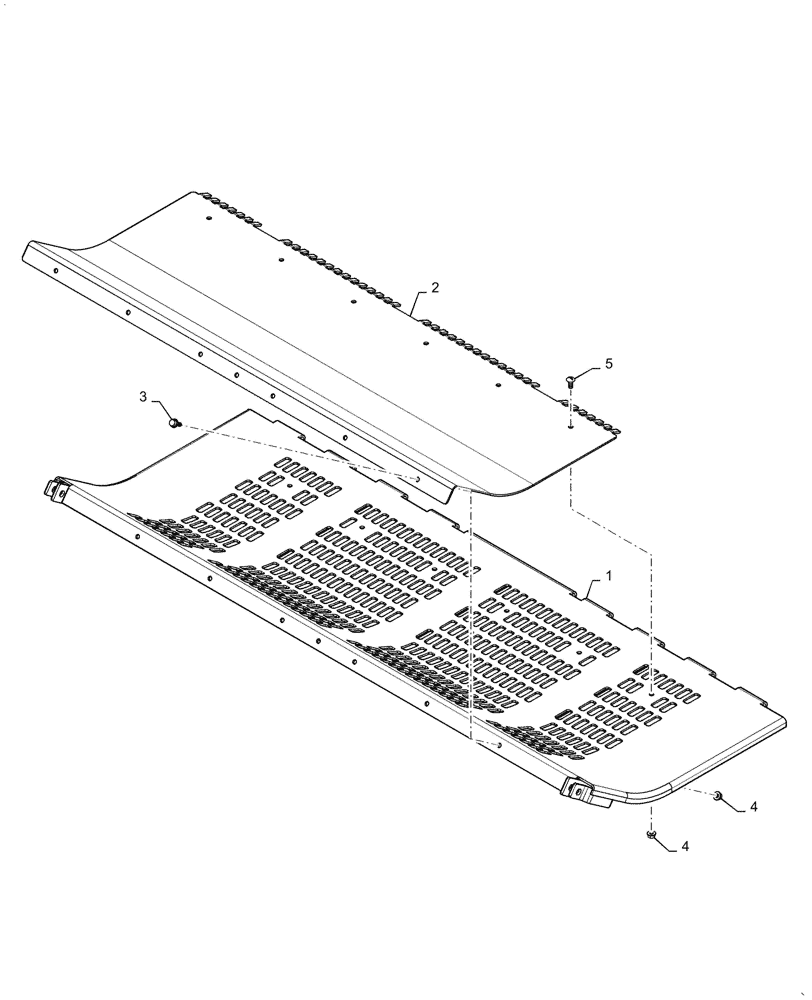 2
5
3
1
4
4