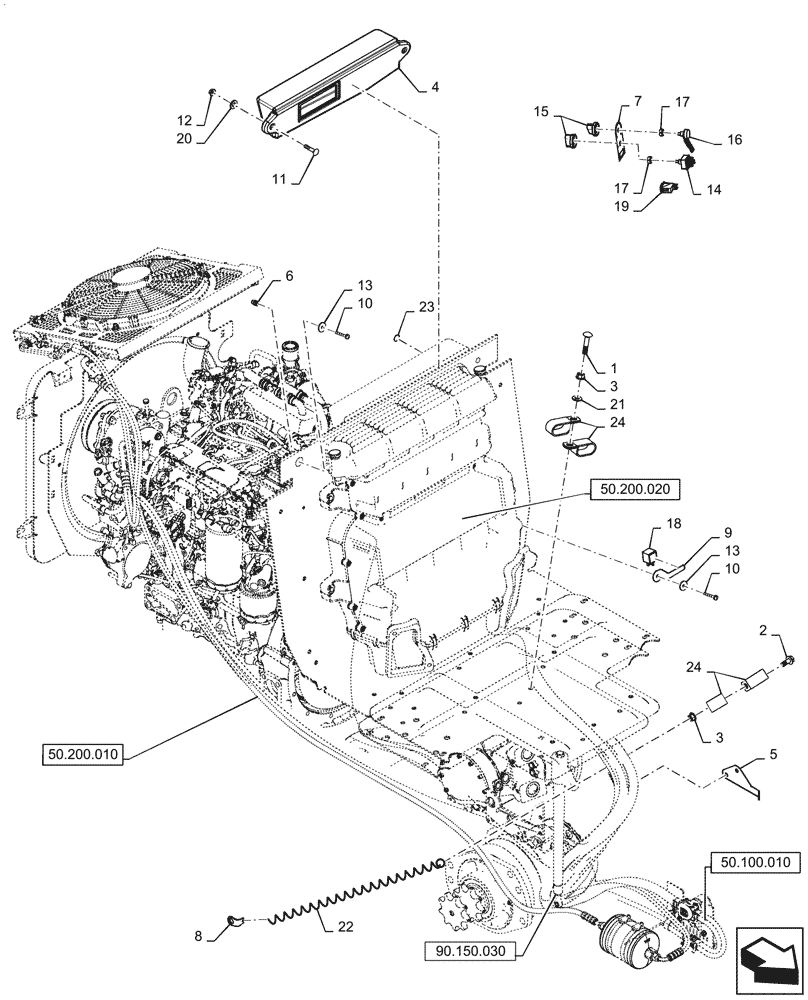 4
12
20
11
15
7
17
16
17
14
19
6
13
10
23
1
3
21
24
50.200.020
18
9
13
10
2
24
3
5
50.200.010
50.100.010
8
22
90.150.030