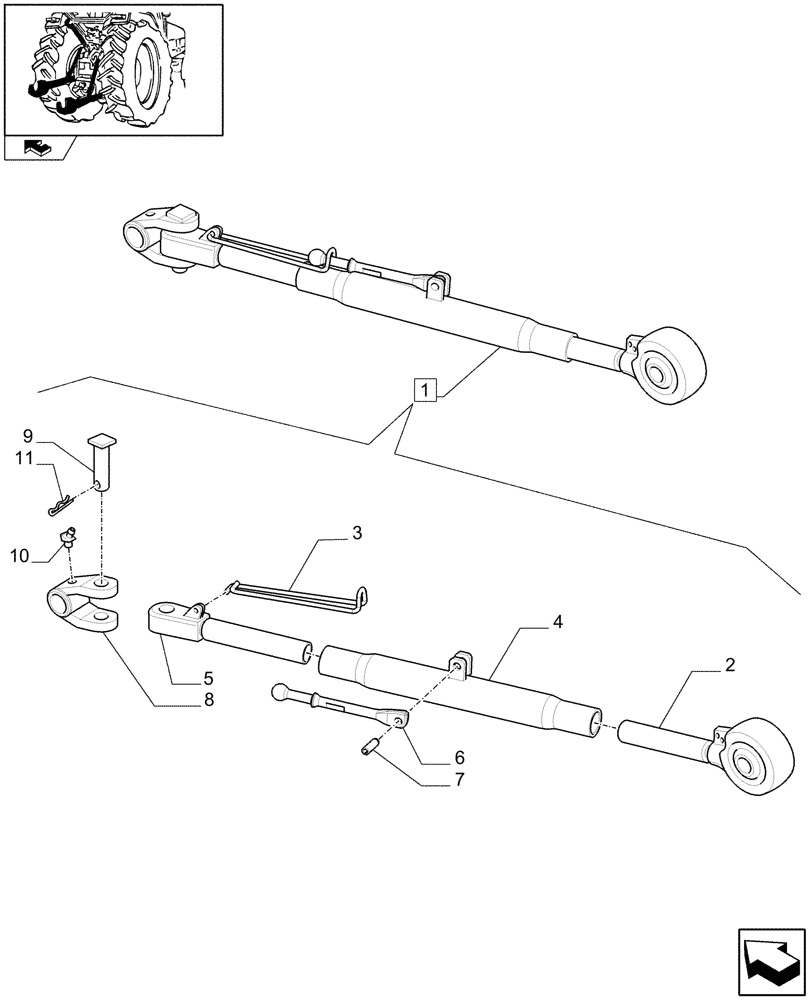 1
9
11
10
3
4
2
5
8
6
7