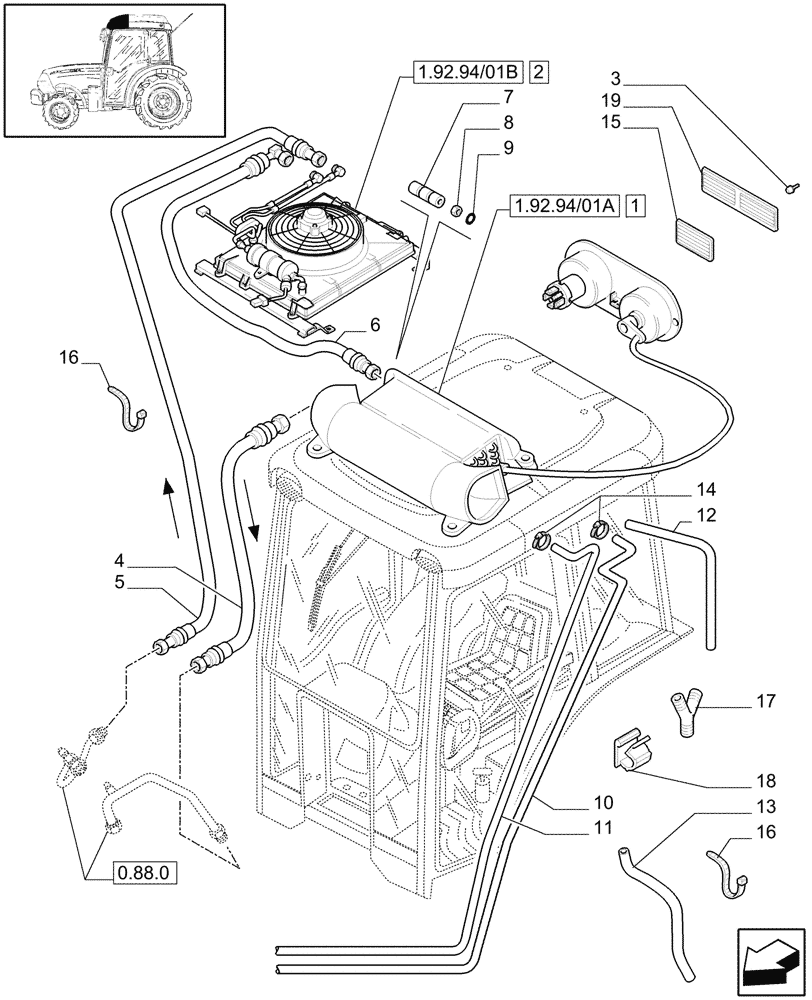 1.92.94/01B 2
7
8
9
3
19
15
1.92.94/01A 1
6
16
14
12
4
5
17
18
10
11
13
16
0.88.0