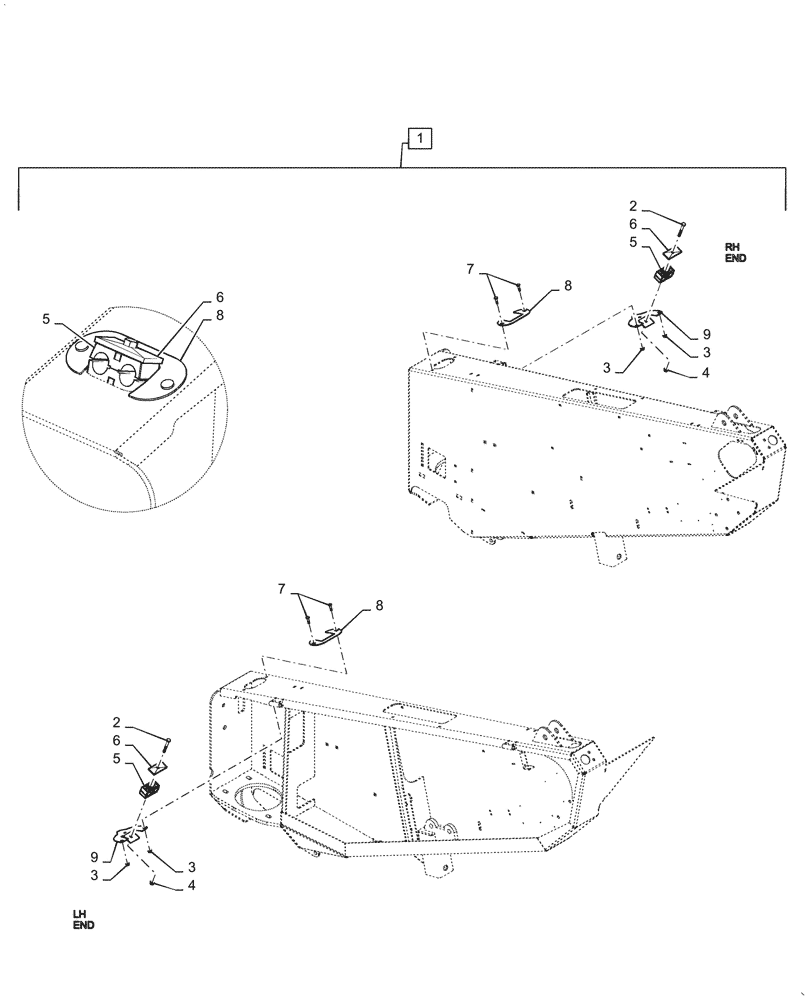 1

2
6
5
RH
END

7
8
9
3
3
4

5
6
8

7
8

2
6
5

9
3
3
4

LH
END