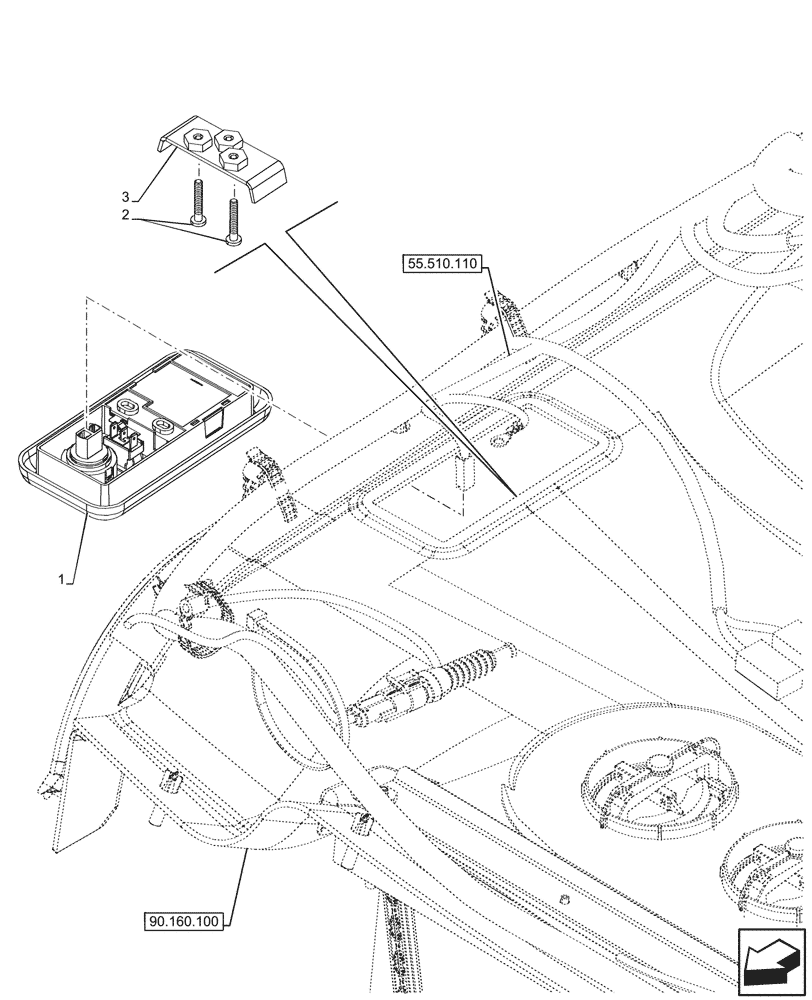 3
2
55.510.110
1
90.160.100