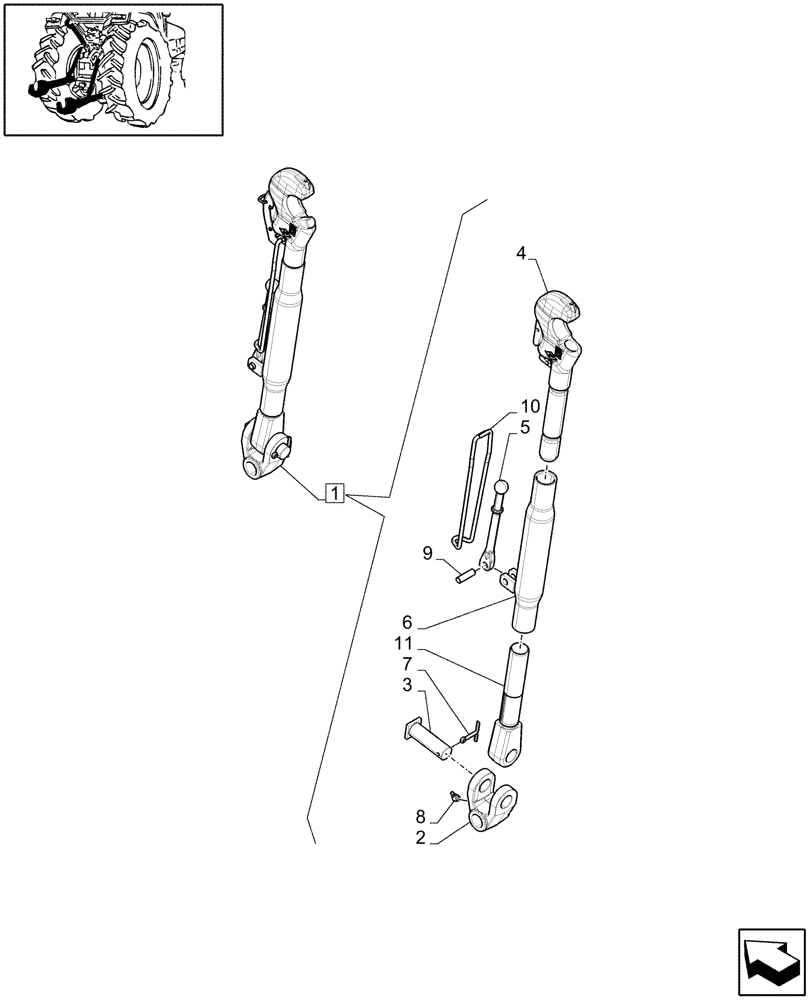 4
10
5
1
9
6
11
7
3
8
2