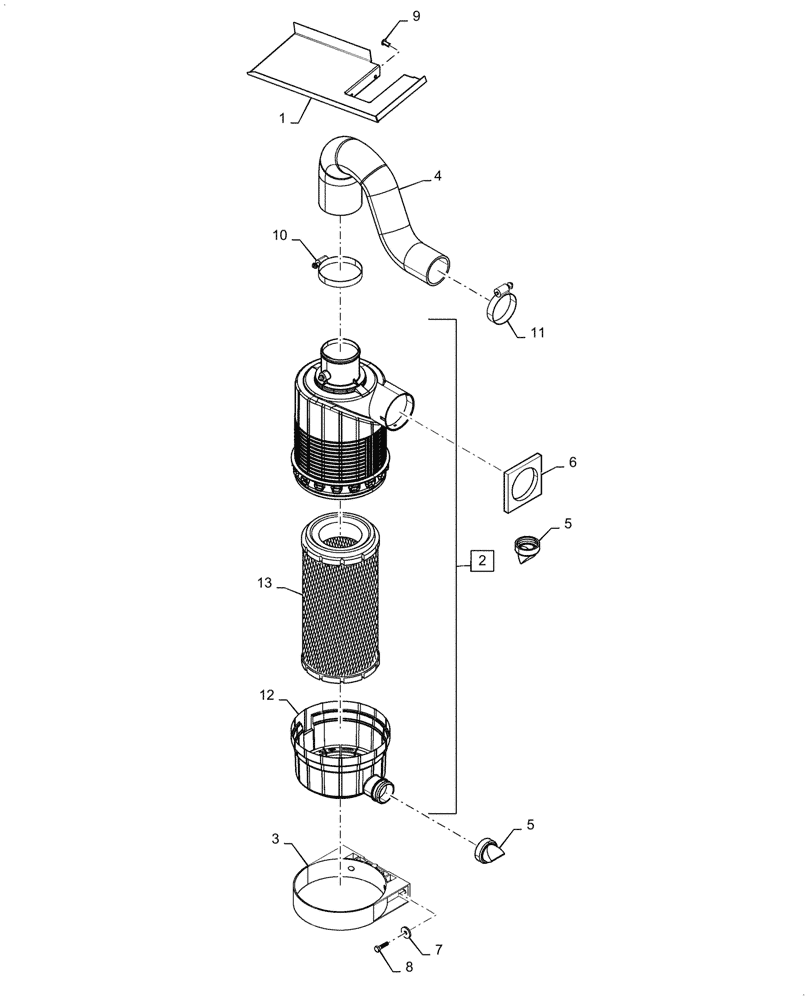 9
1
4
10
11
6
5
2
13
12
5
3
7
8