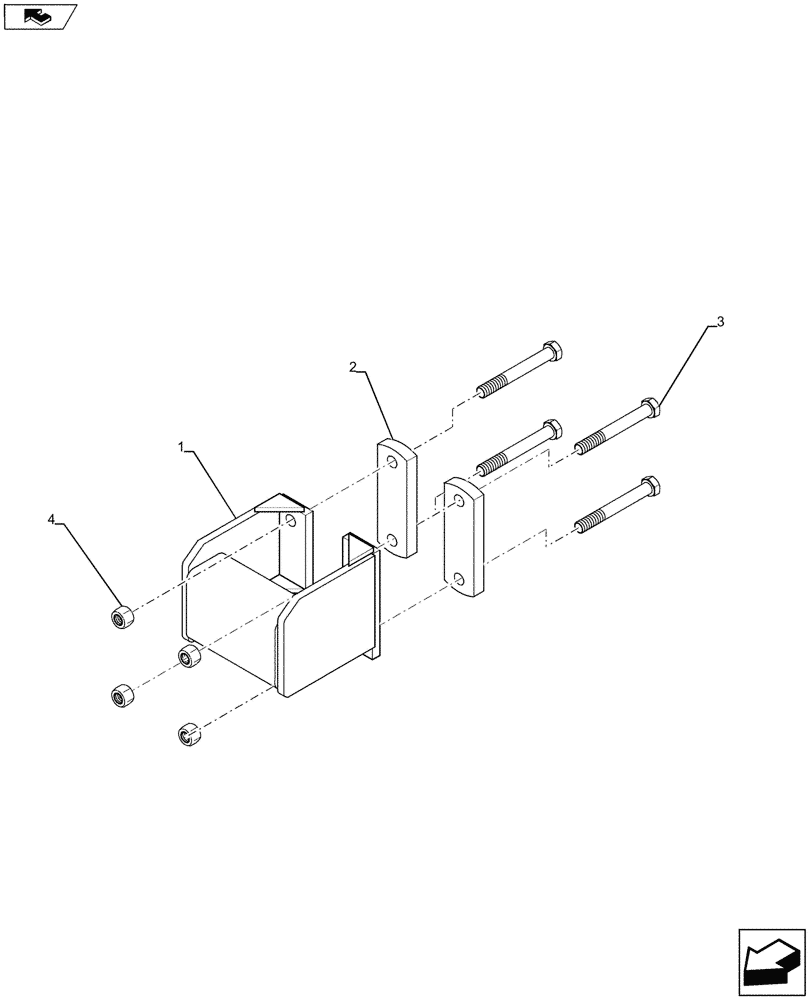 3
2
1
4