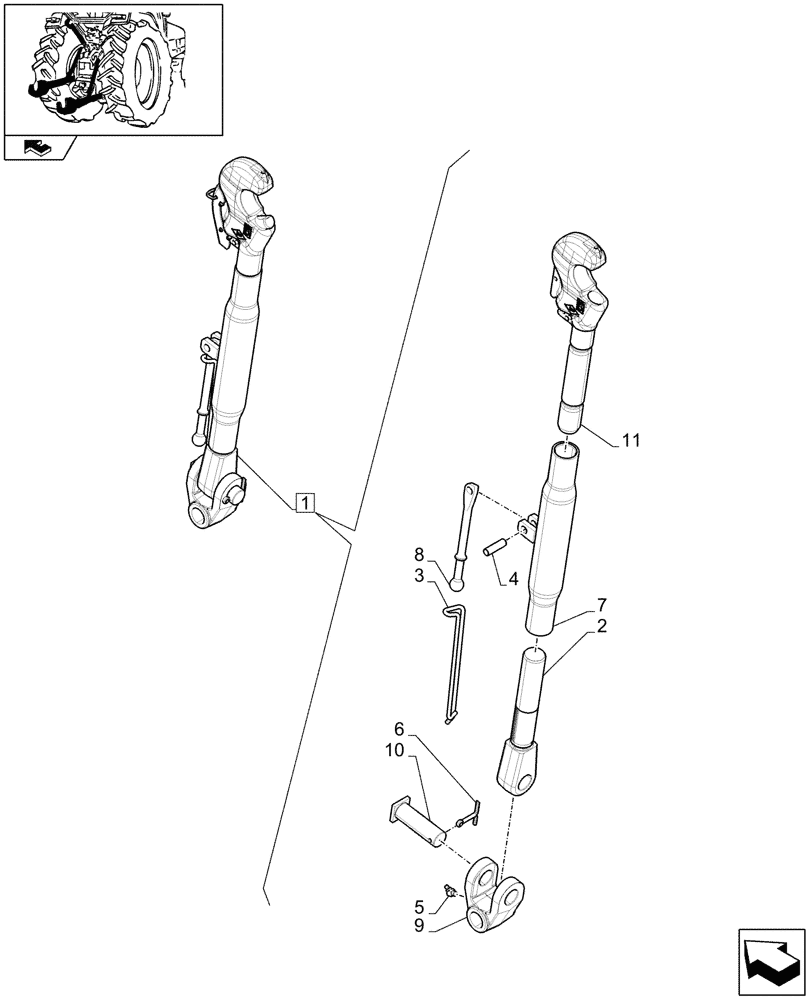 1
11
8
3
4
7
2
6
10
5
9