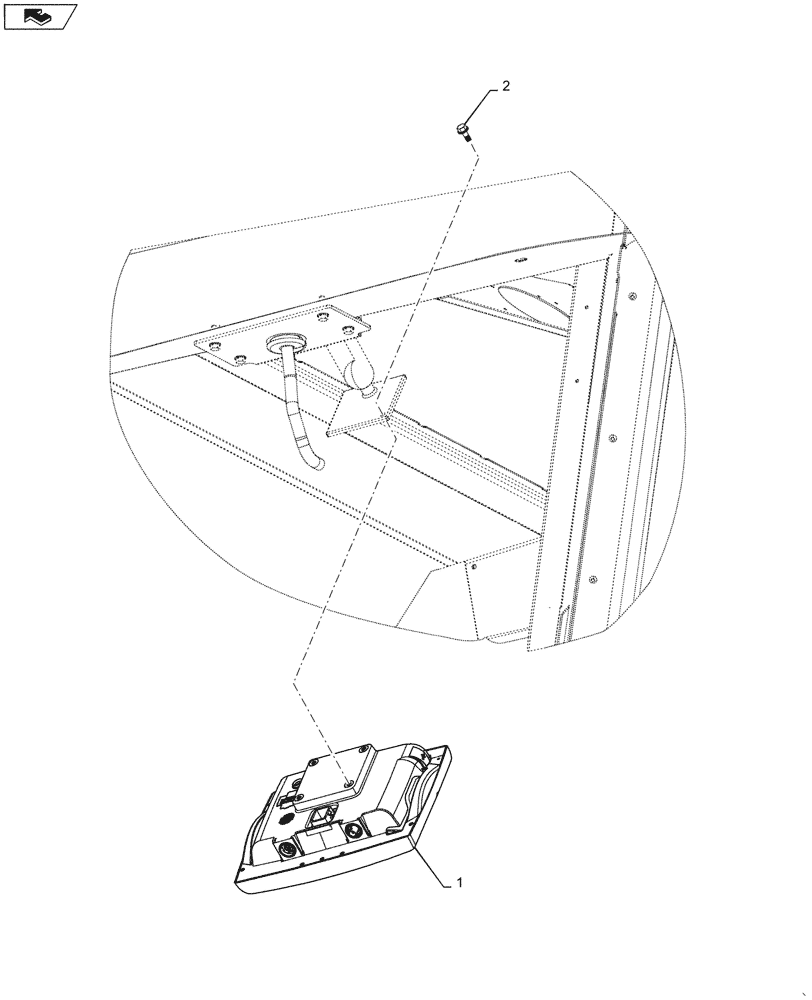 2

1