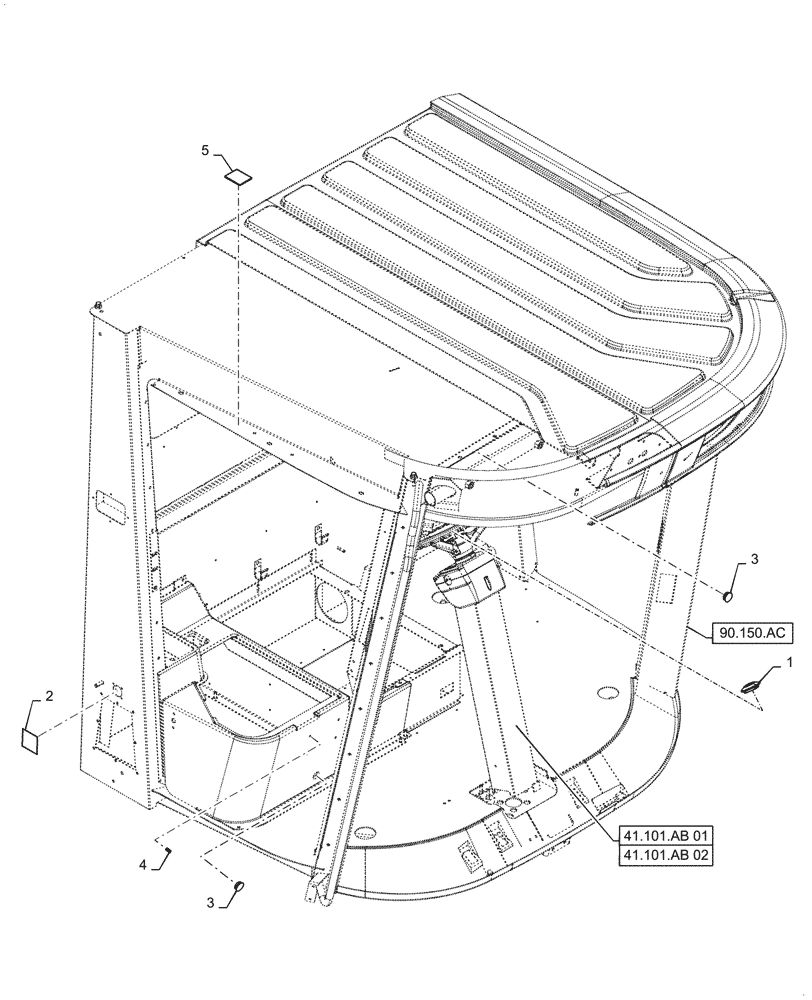 5

3

90.150.AC

1

2

41.101.AB 01
41.101.AB 02

4

3