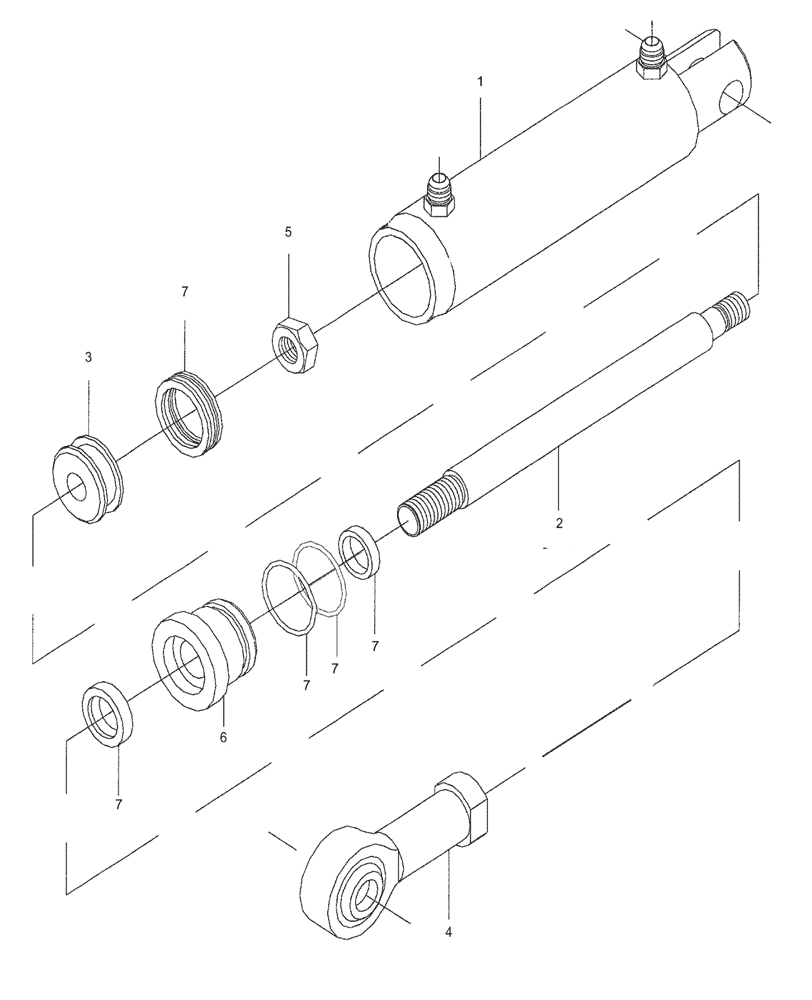 1
5
7
3
2
7
7
7
6
7
4