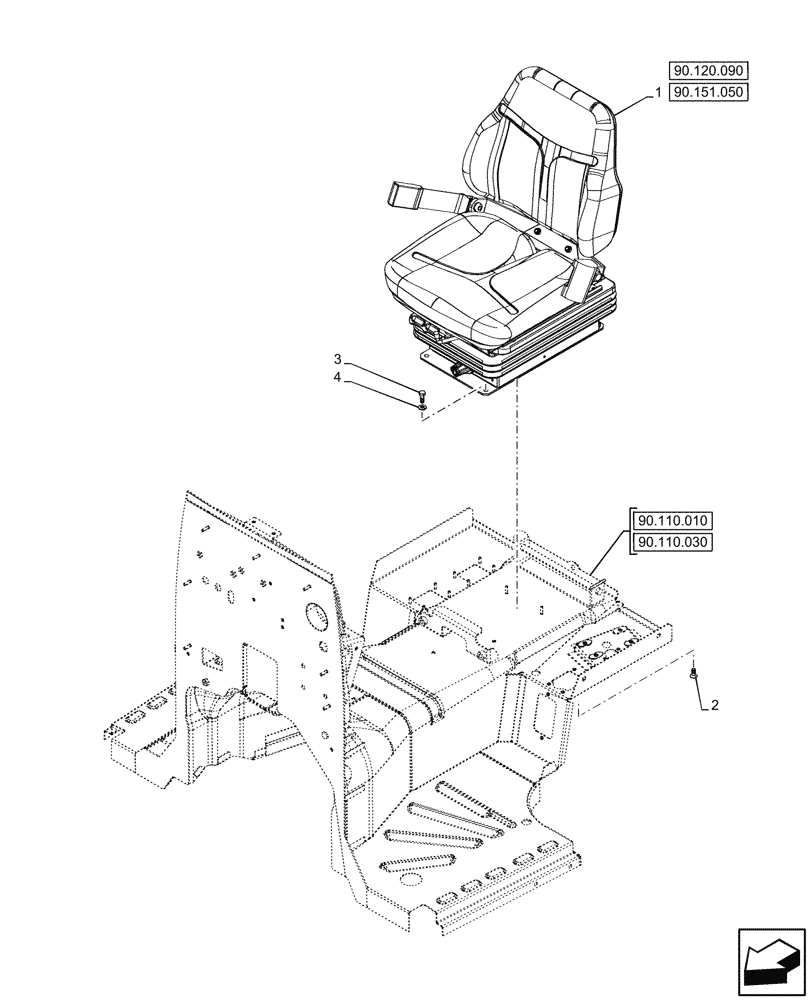 90.120.090
1 90.151.050
3
4
90.110.010
90.110.030
2