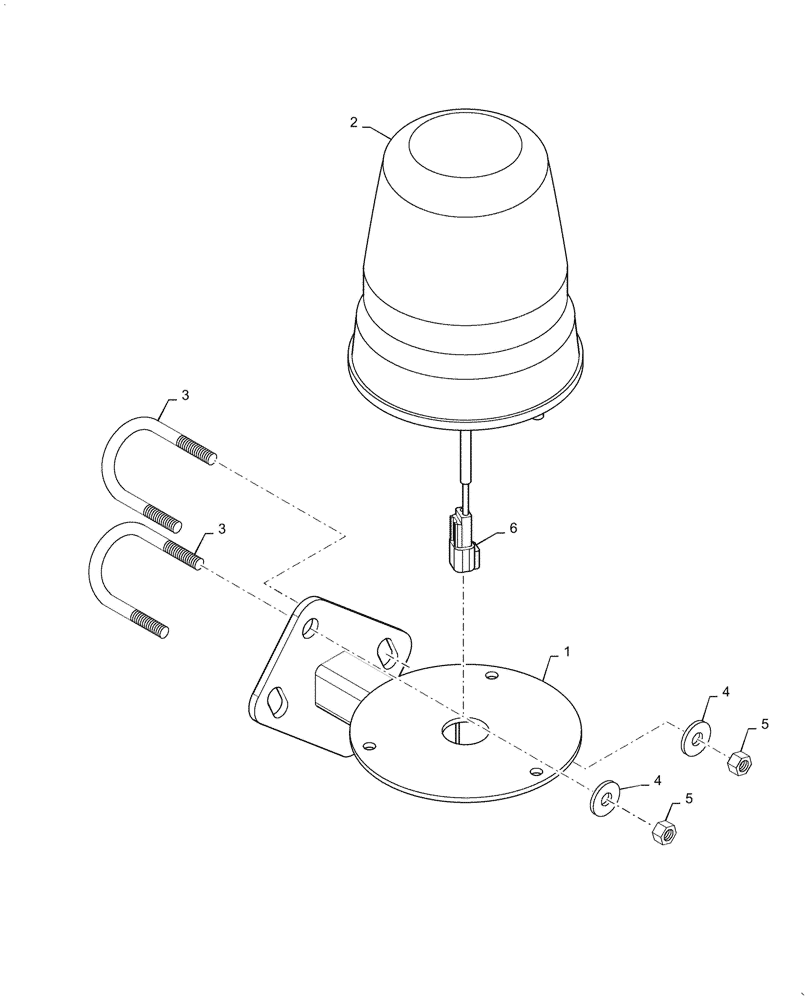 2
3
3
6
1
4
5
4
5