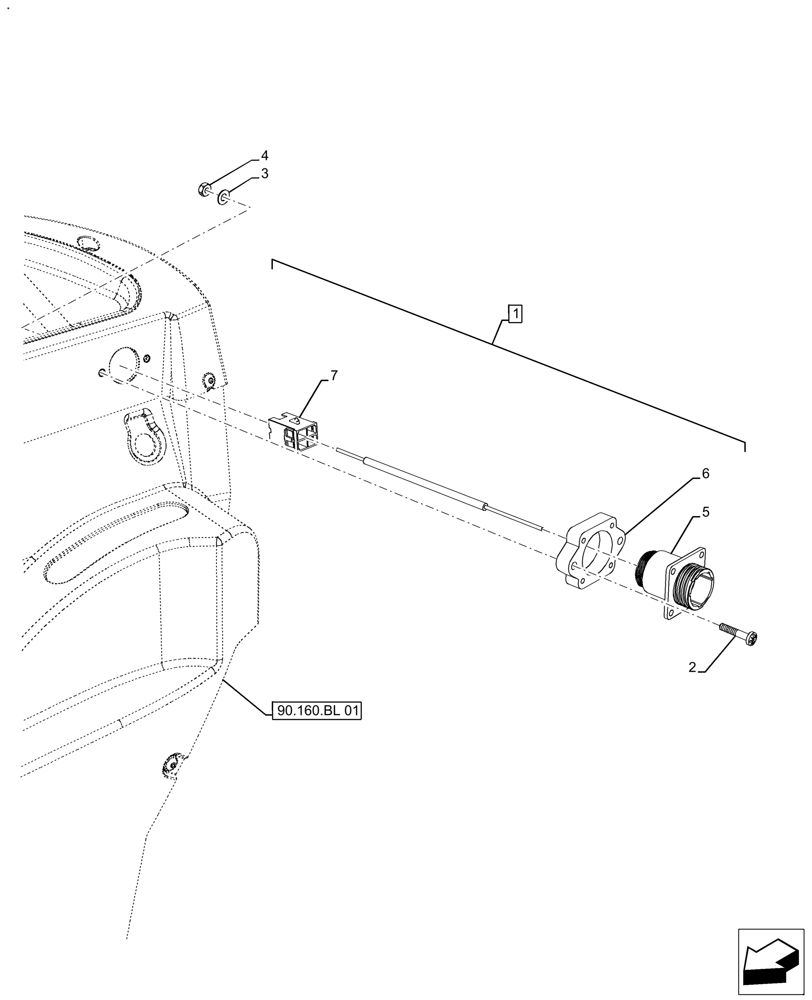 4
3
1
7
6
5
2
90.160.BL 01