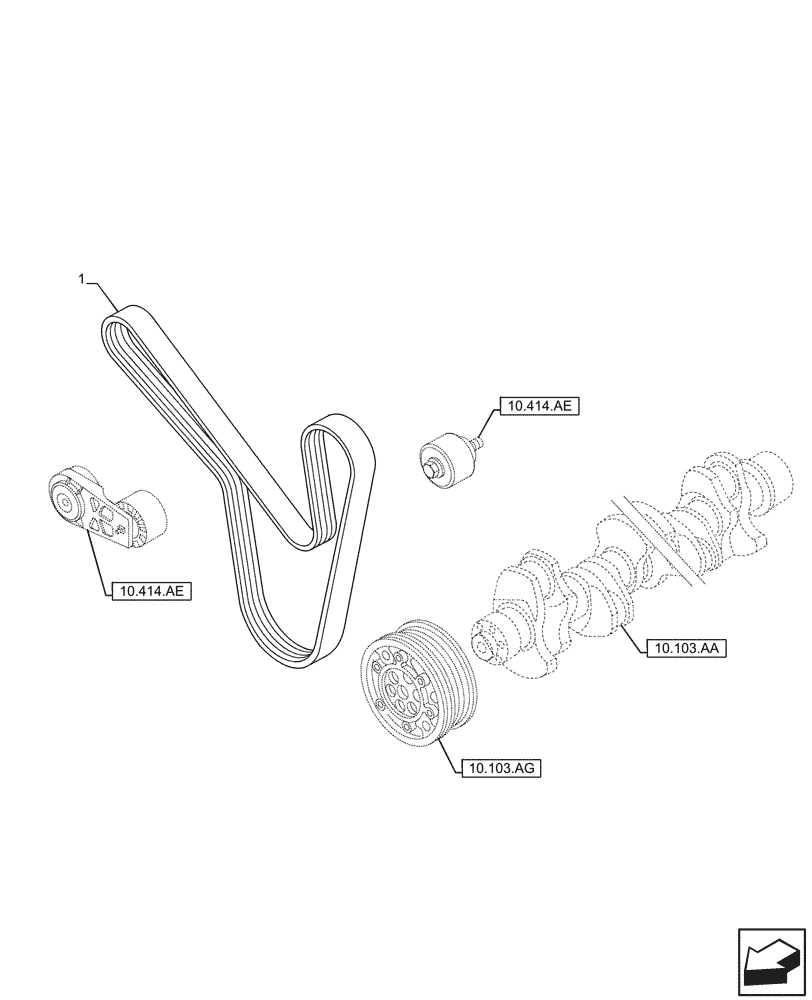 1

10.414.AE

10.414.AE

10.103.AA

10.103.AG