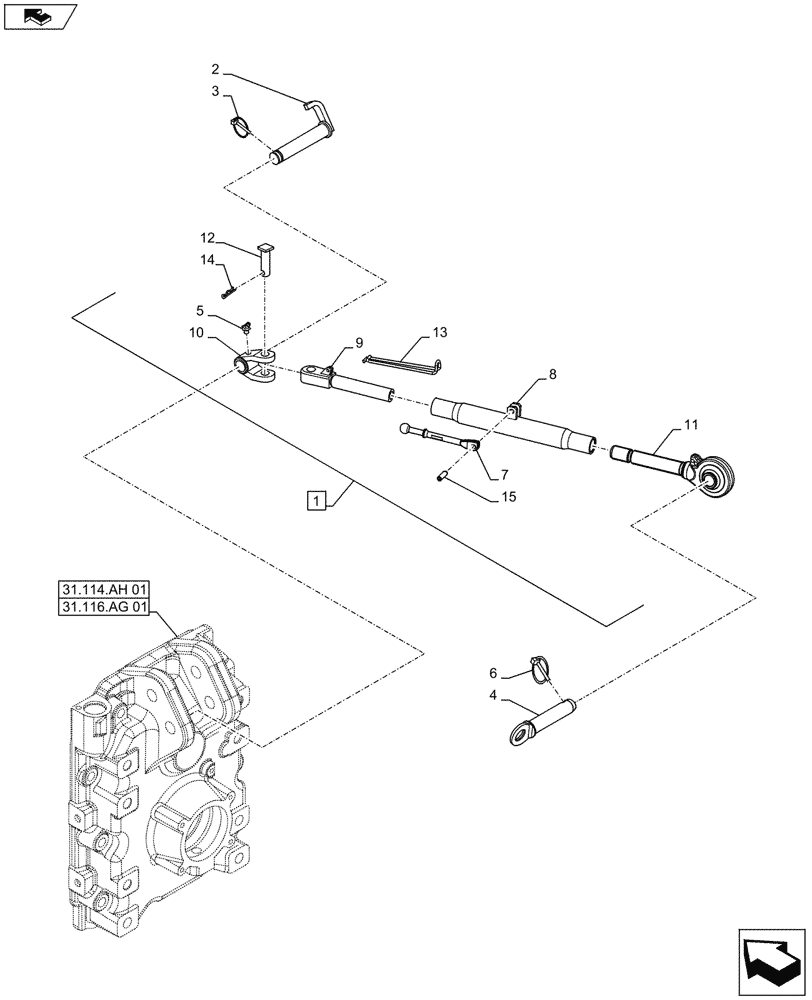 2
3
12
14
5
10
9
13
8
11
7
15
1
31.114.AH 01
31.116.AG 01
6
4