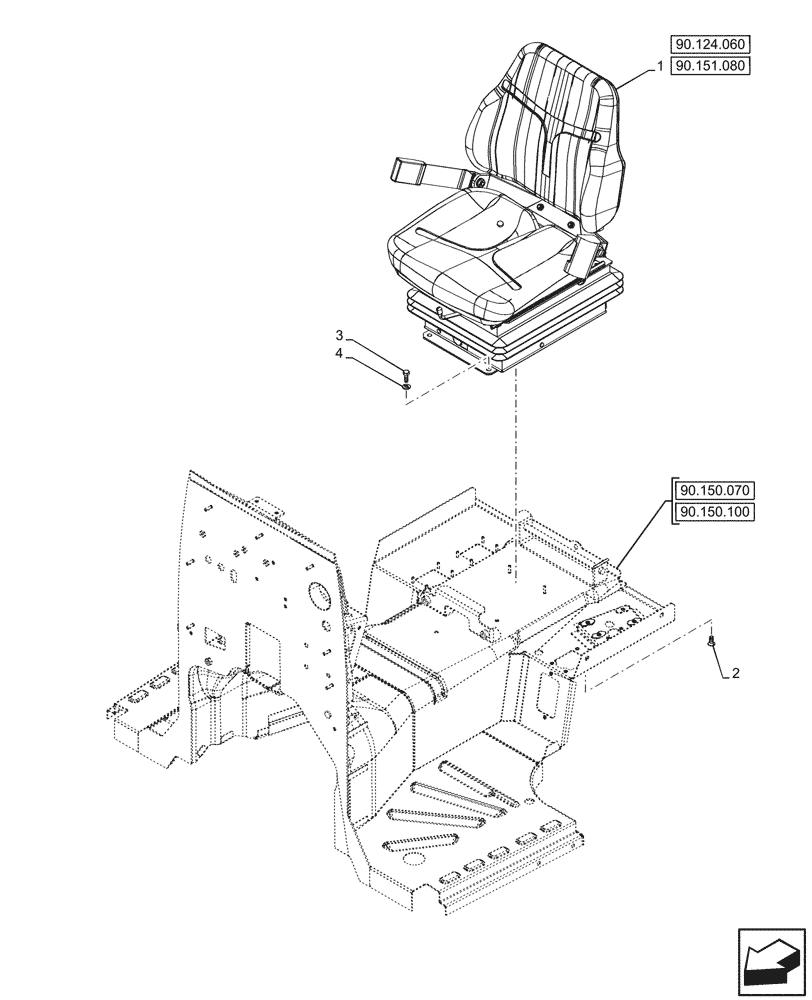 90.124.060
1
90.151.080

3
4

90.150.070
90.150.100

2