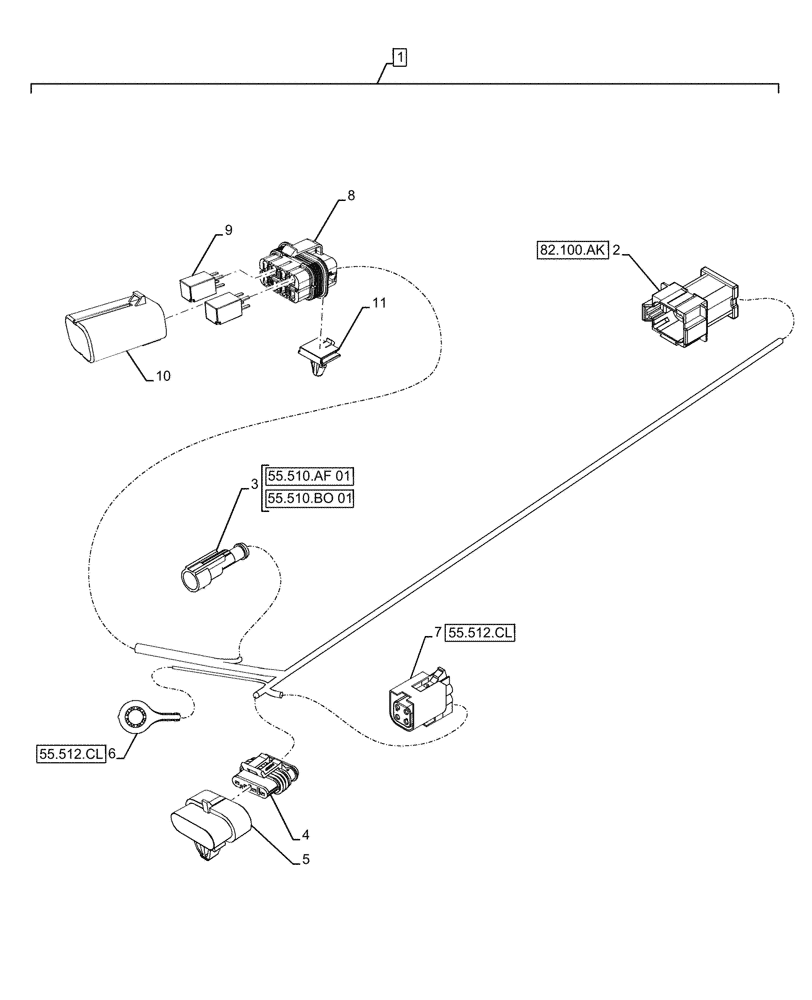 1

8

9

82.100.AK 2

11

10

3 55.510.AF 01
55.510.BO 01

7 55.512.CL

55.512.CL 6

4

5