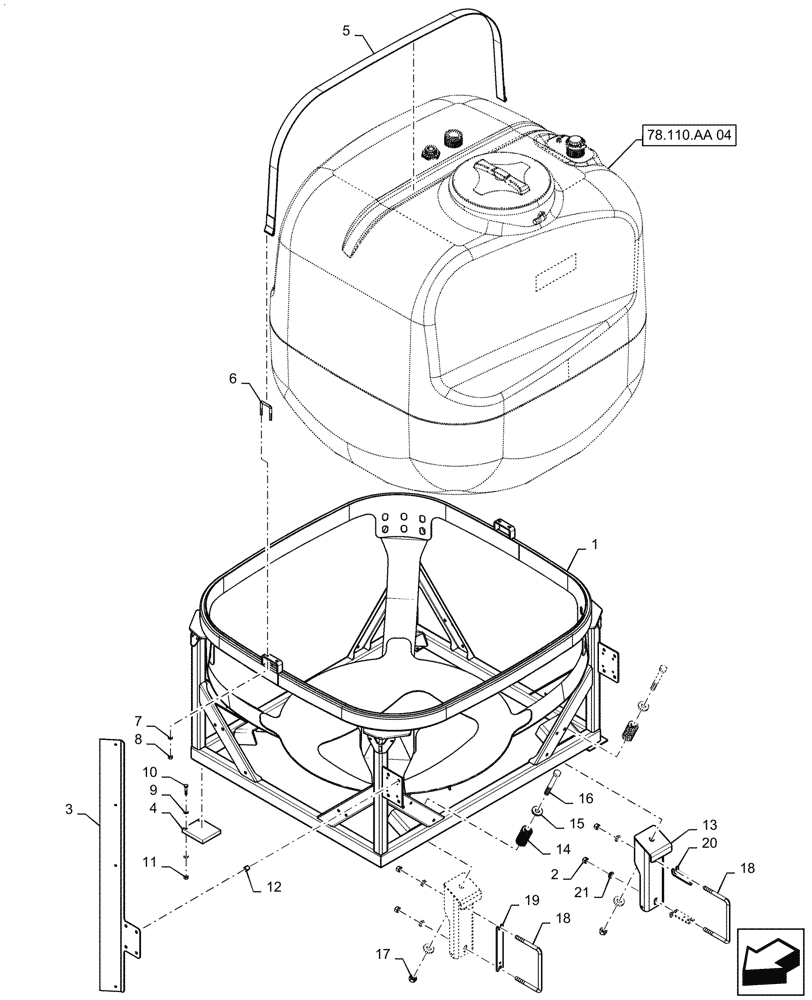 5
78.110.AA 04
6
1
7
8
10
9
4
3
11
12
16
15
14
13
20
2
21
18
19
18
17