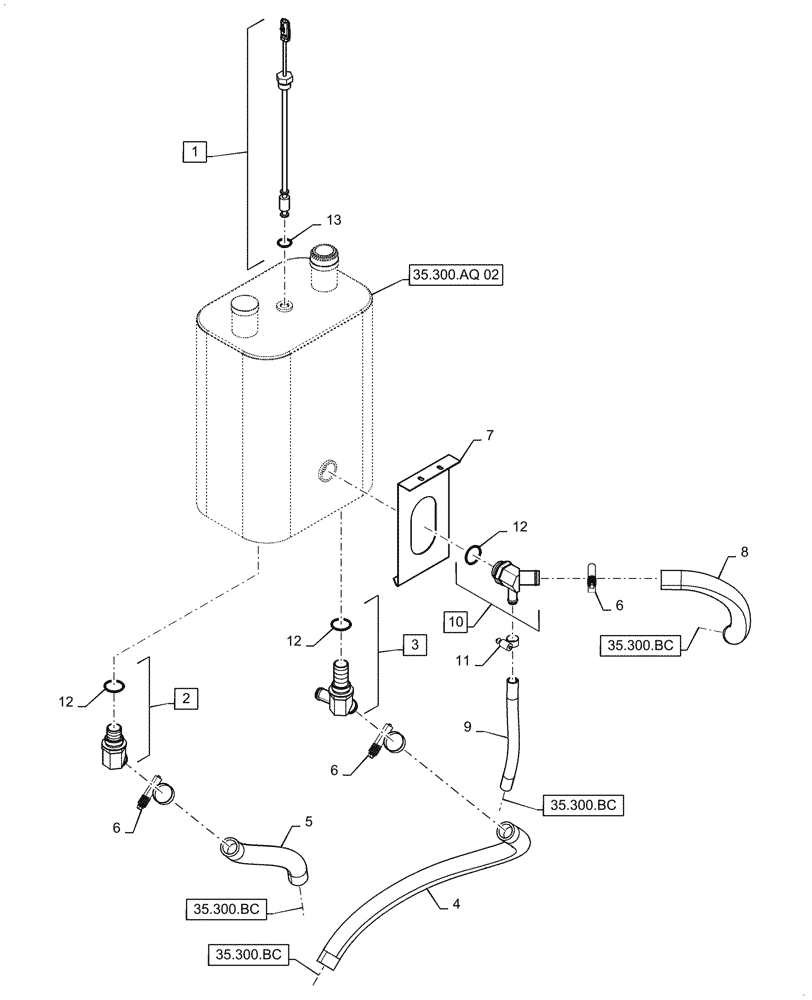 1
13
35.300.AQ 02
7
12
8
6
10
35.300.BC
12
3
11
12
2
9
6
6
35.300.BC
5
35.300.BC
4
35.300.BC