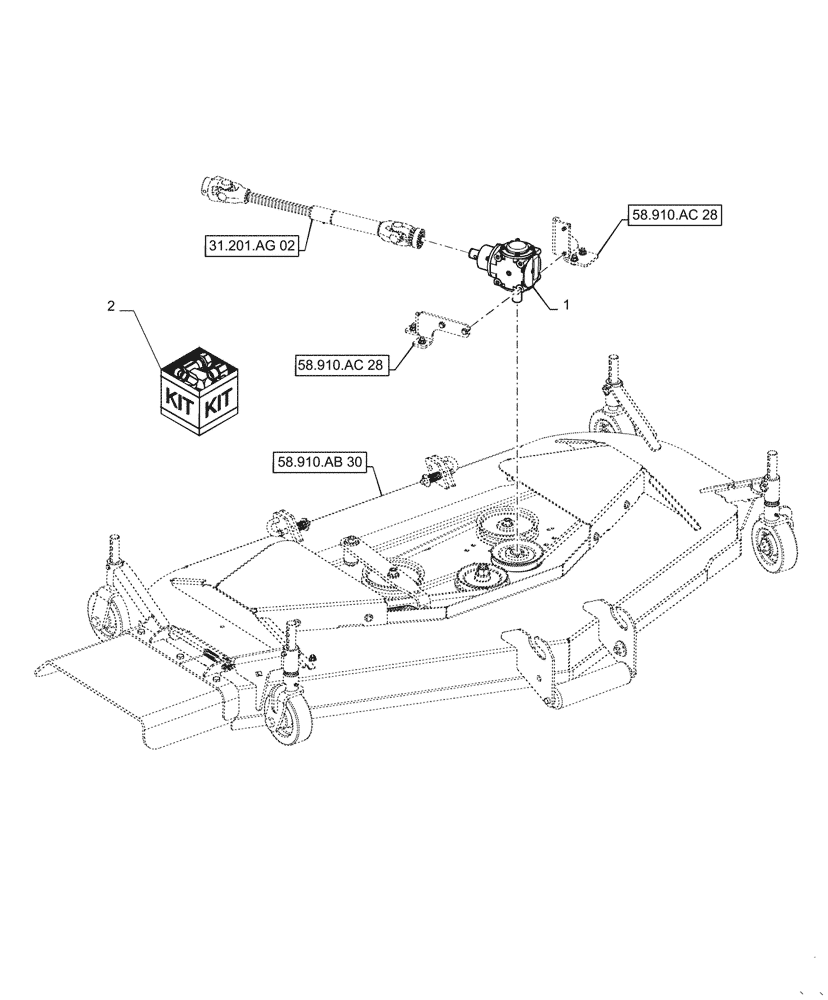 31.201.AG 02

58.910.AC 28

1

2

58.910.AC 28

KIT KIT

58.910.AB 30