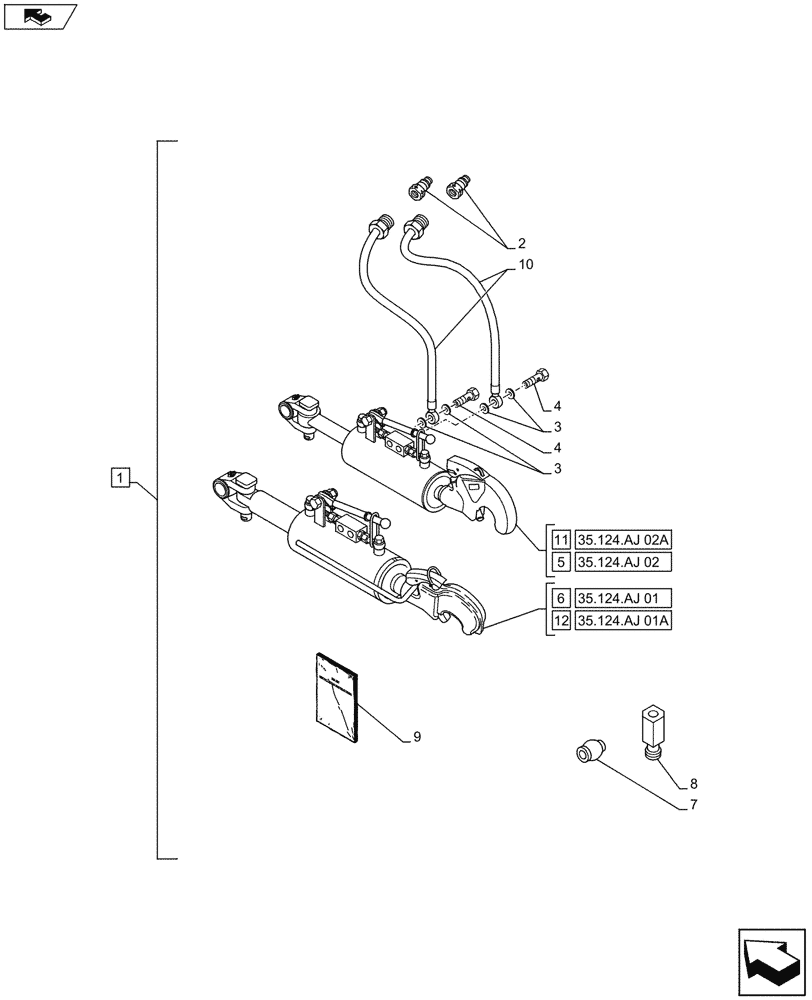 2
10
4
3
4
3
1
11 35.124.AJ 02A
5 35.124.AJ 02
6 35.124.AJ 01
12 35.124.AJ 01A
9
8
7