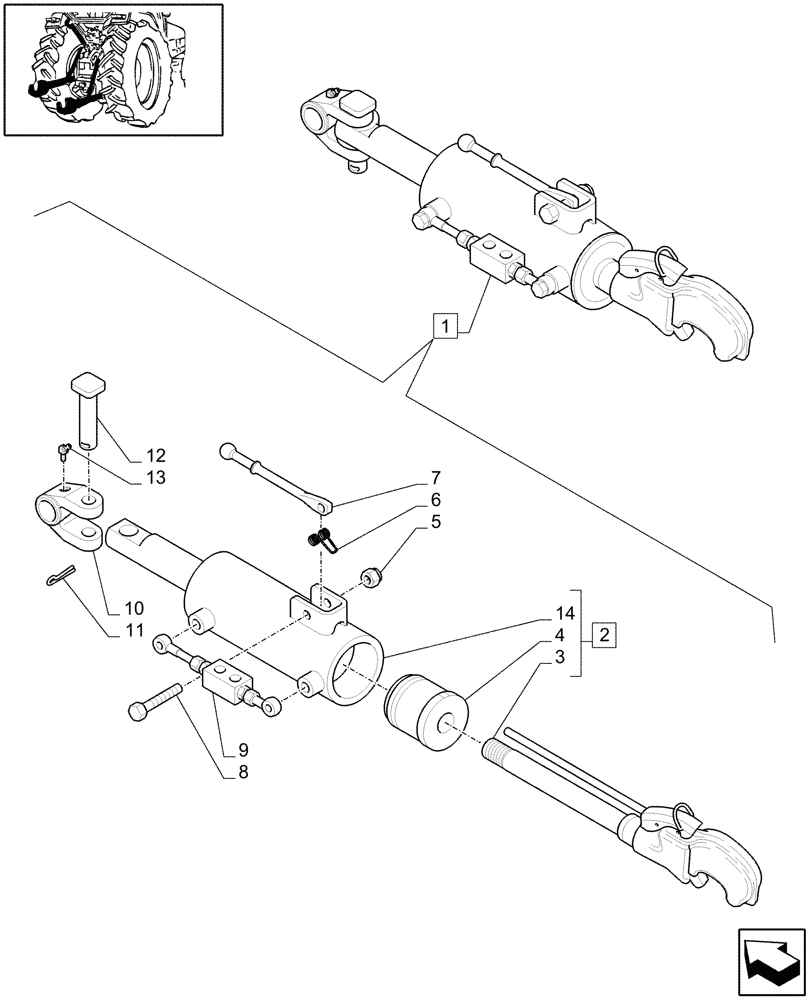 1
12
13
7
6
5
10
11
14
4
3
2
9
8