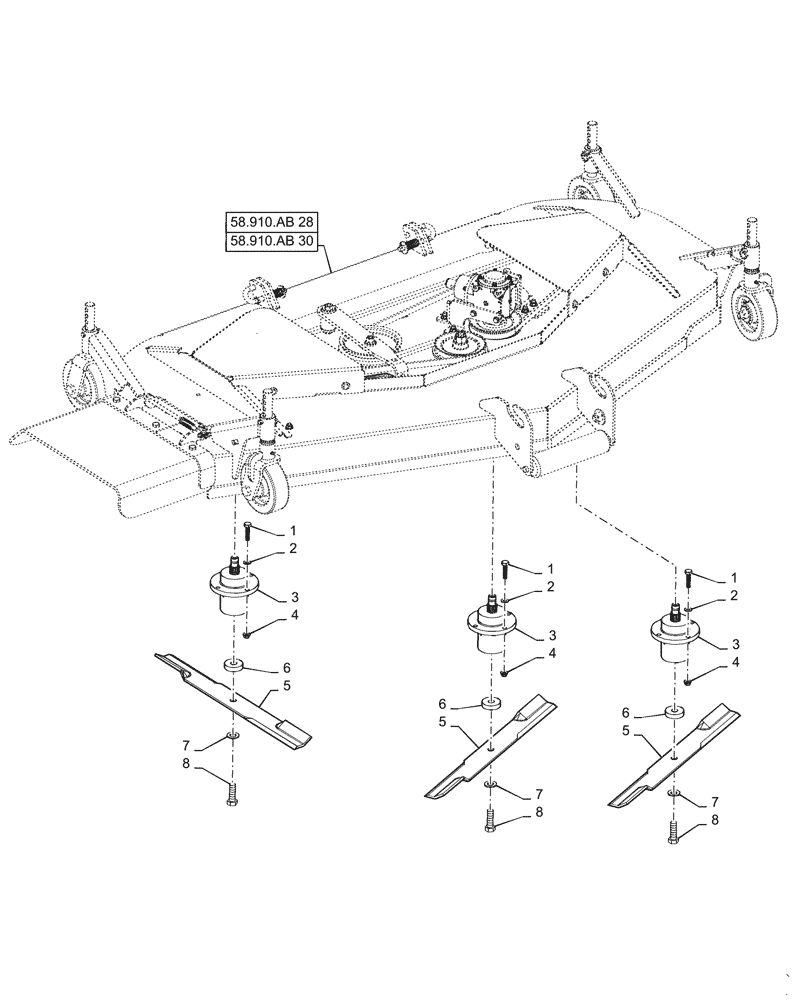 58.910.AB 28
58.910.AB 30

1
2
3
4
6
5
7
8

1
2
3
4
6
5
7
8

1
2
3
4
6
5
7
8