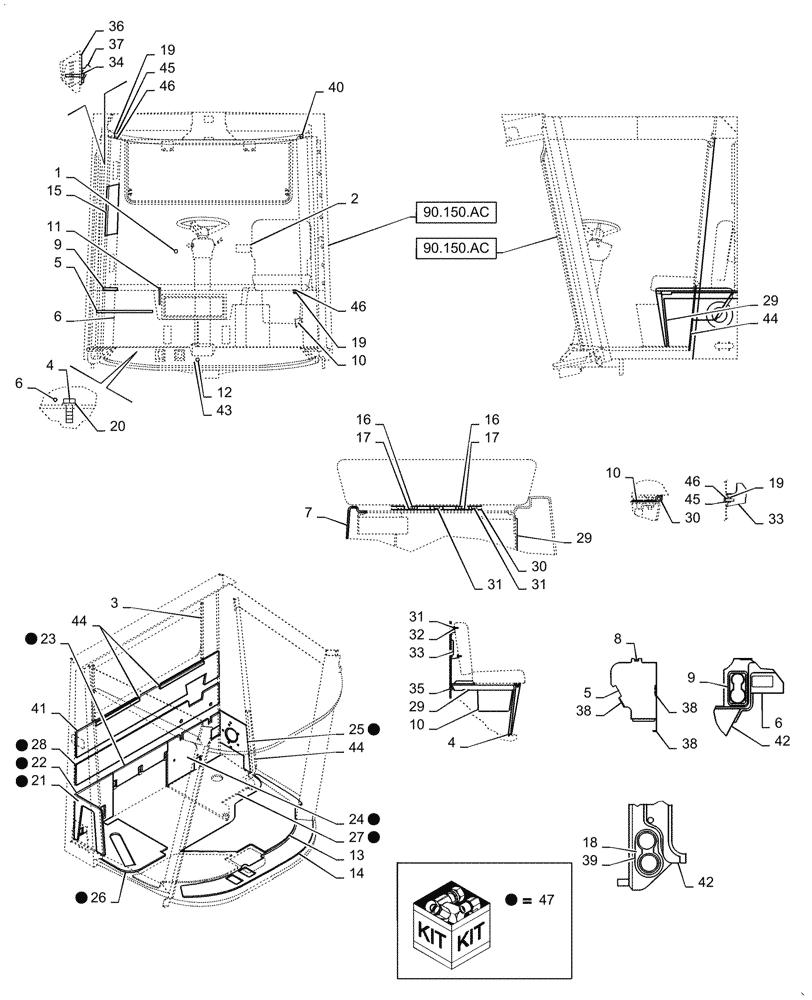 36
37
34
19
45
46
40
1
15
2
90.150.AC
90.150.AC
11
9
5
6
46
19
10
29
44
4
6
20
12
43
16
17
16
17
7
29
30
31
31
10
30
46
45
19
33
3
44
● 23
41
● 28
● 22
● 21
25 ●
44
24 ●
27 ●
13
14
● 26
31
32
33
35
29
10
4
8
5
38
38
38
9
6
42
18
39
42
KIT KIT
● = 47