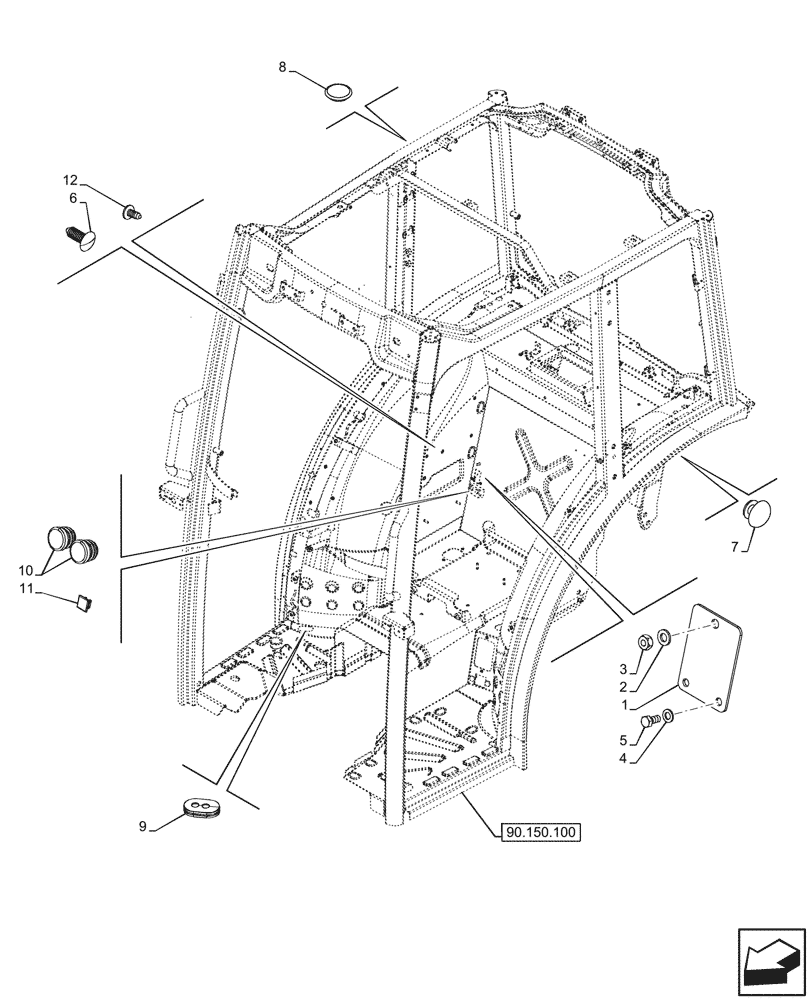 8
12
6
10
11
7
3
2
1
5
4
9
90.150.100