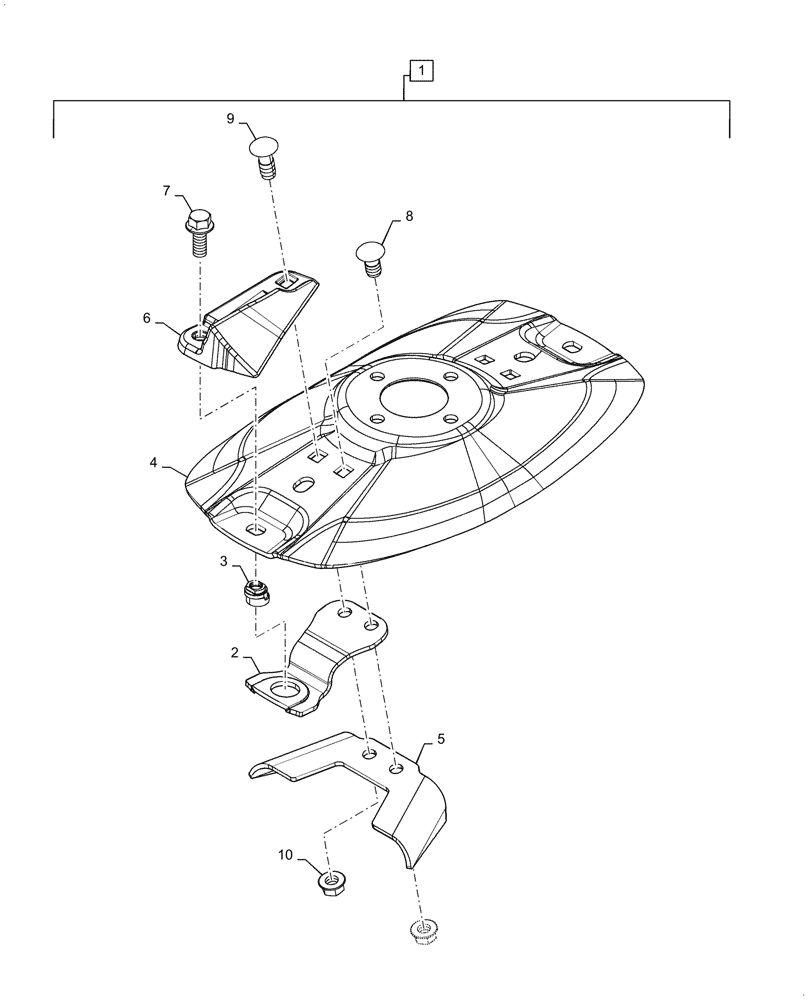 1
9
7
8
6
4
3
2
5
10