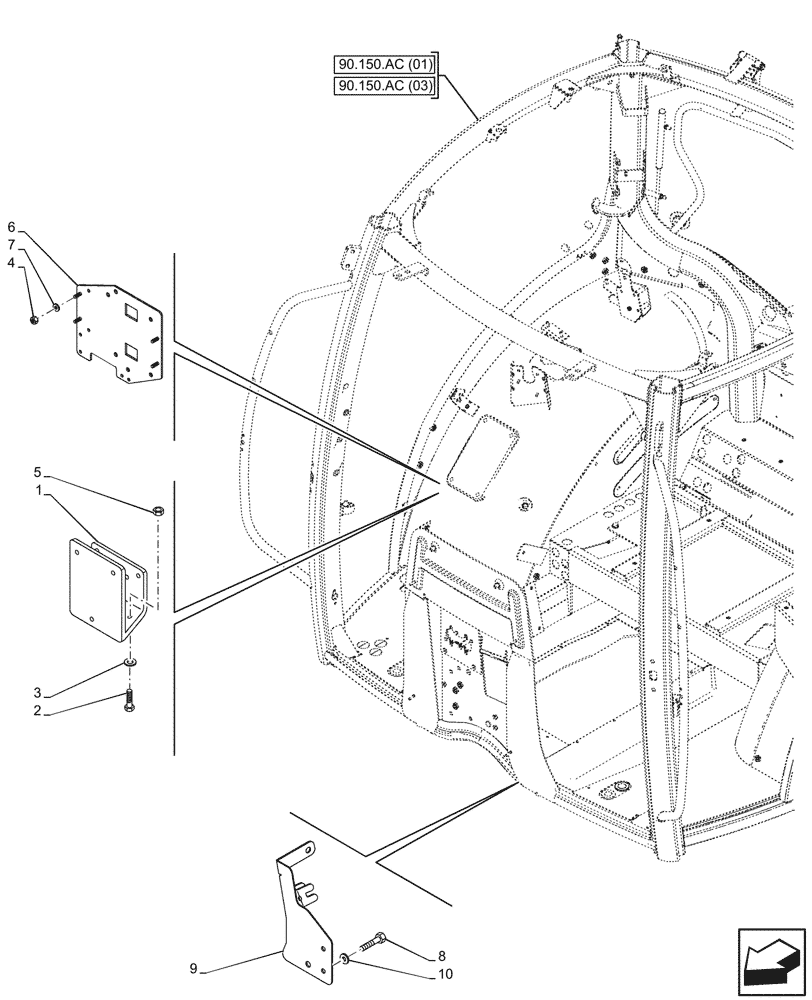 90.150.AC (01)
90.150.AC (03)

6
7
4

5
1

3
2

9
8
10