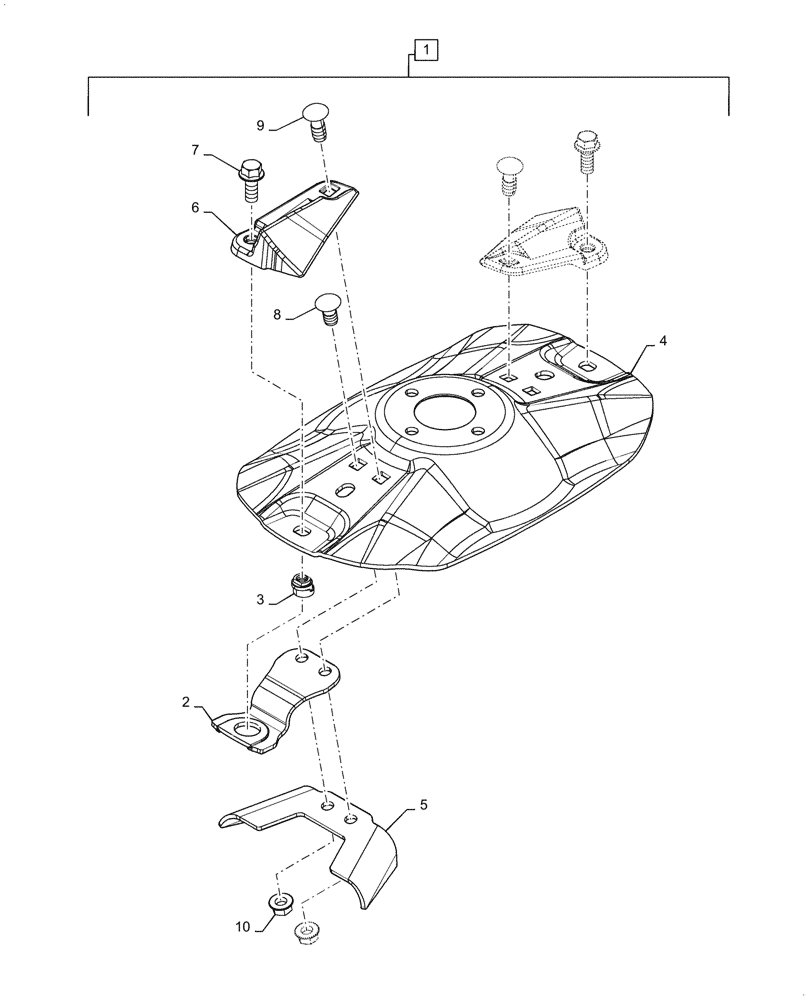 1
9
7
6
8
4
3
2
5
10