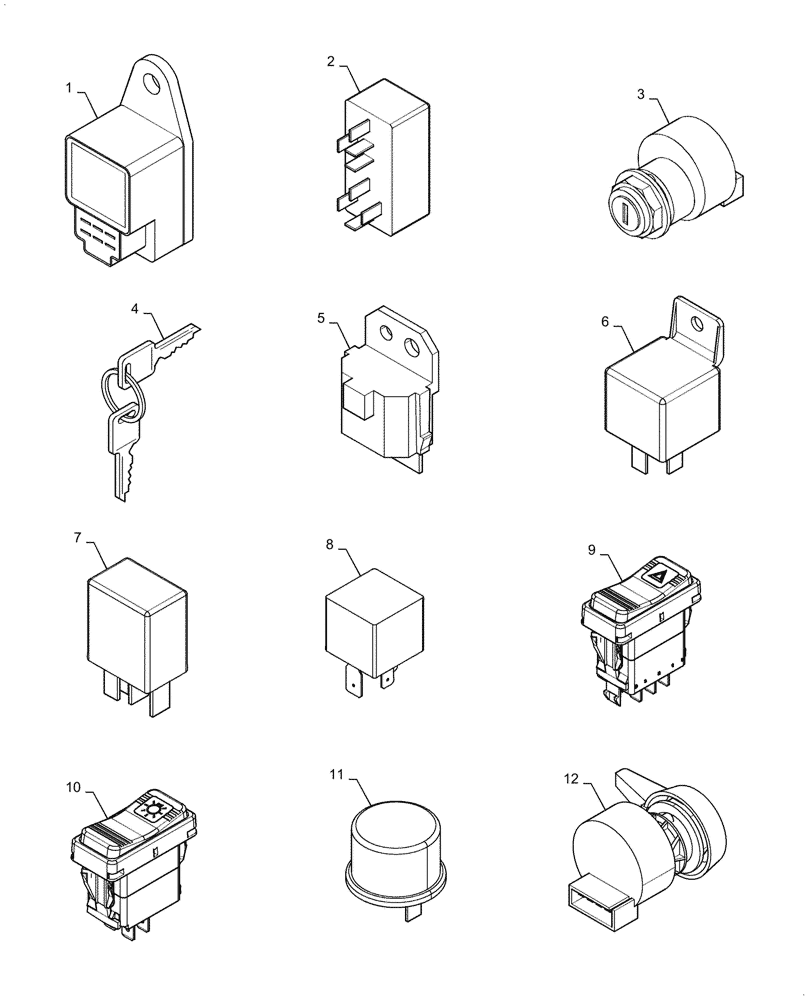 1
2
3
4
5
6
7
8
9
10
11
12