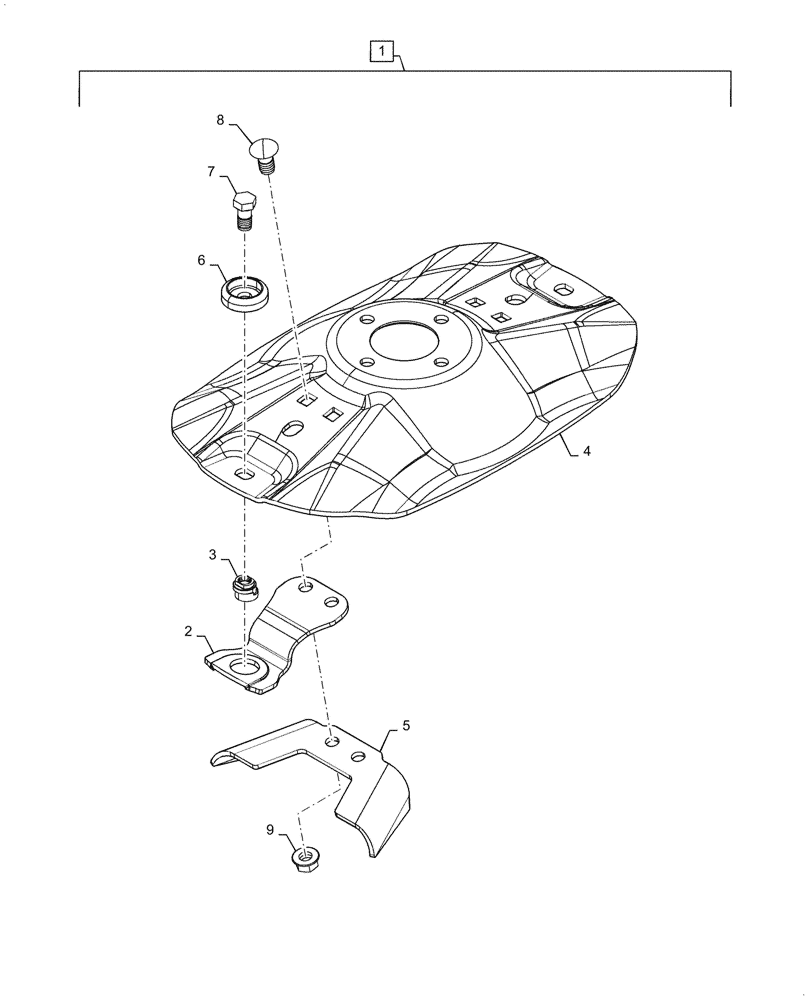 1
8
7
6
4
3
2
5
9