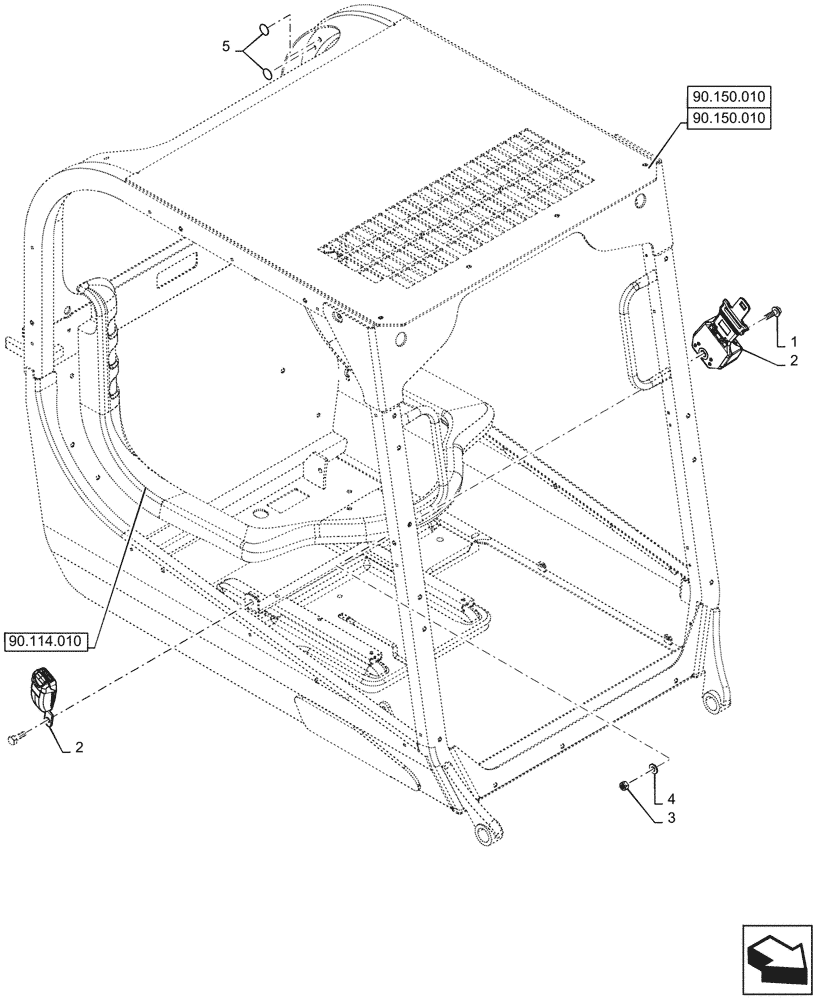 5

90.150.010
90.150.010

1
2

90.114.010

2

4
3