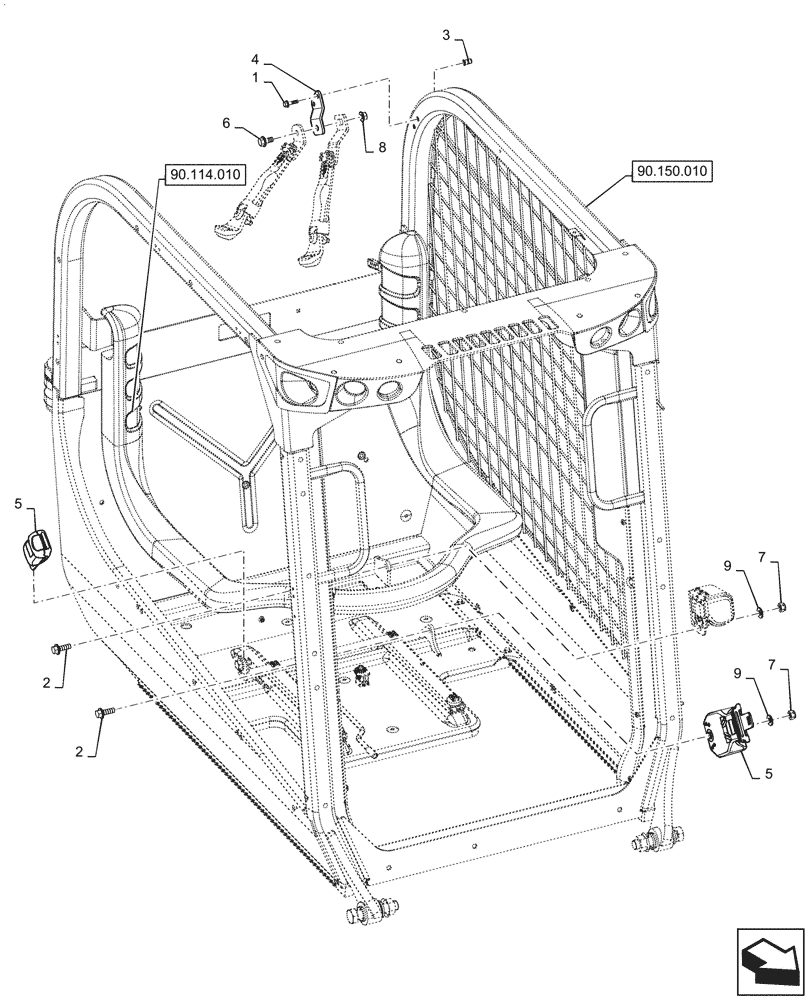 3
4
1
6
8
90.114.010
90.150.010
5
9
7
2
9
7
2
5