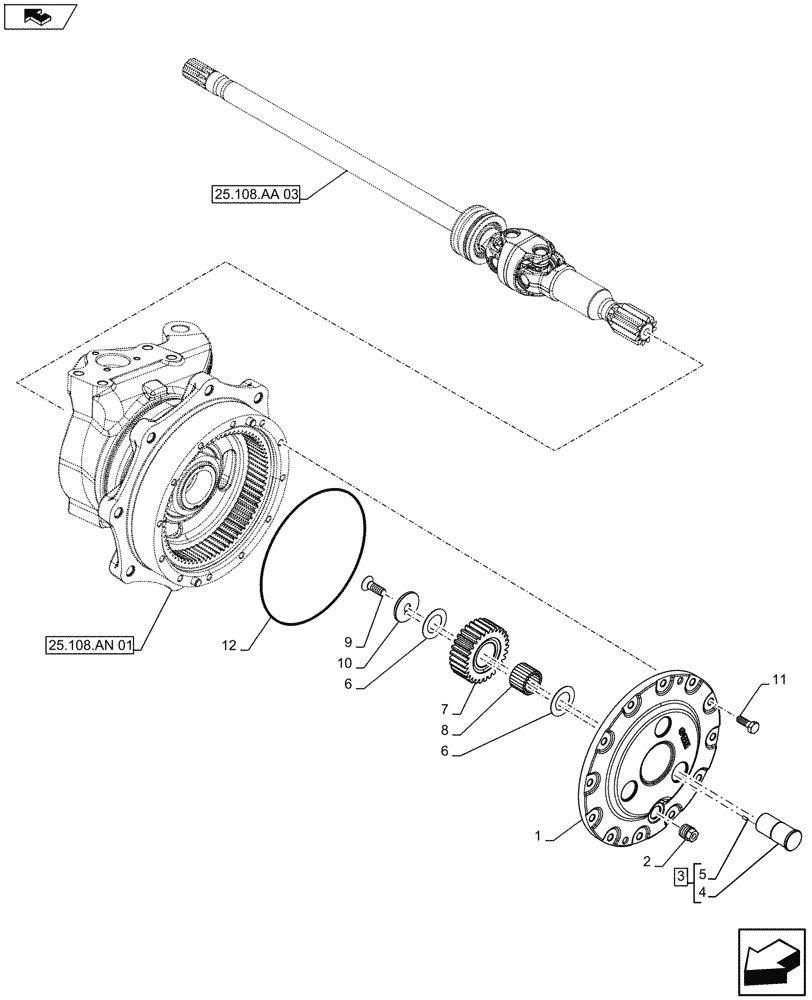 25.108.AA 03

25.108.AN 01

12

9

10

6

7

8

6

11

1

2

3

5

4