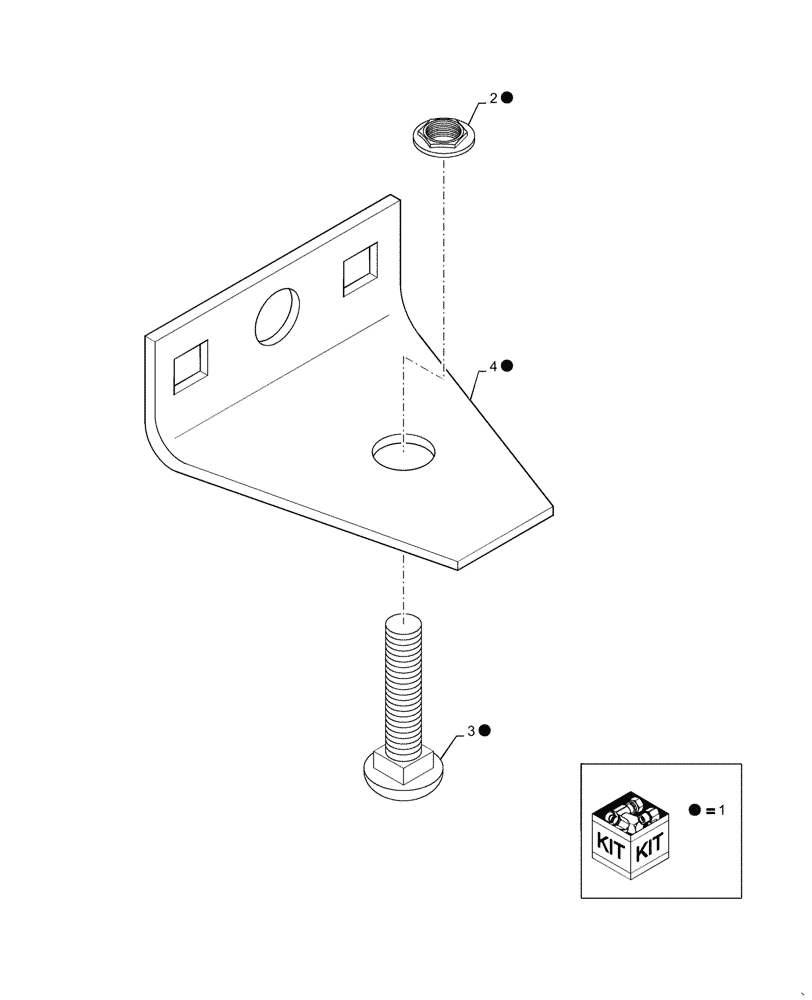 2 ●

4 ●

3 ●

KIT KIT

● = 1