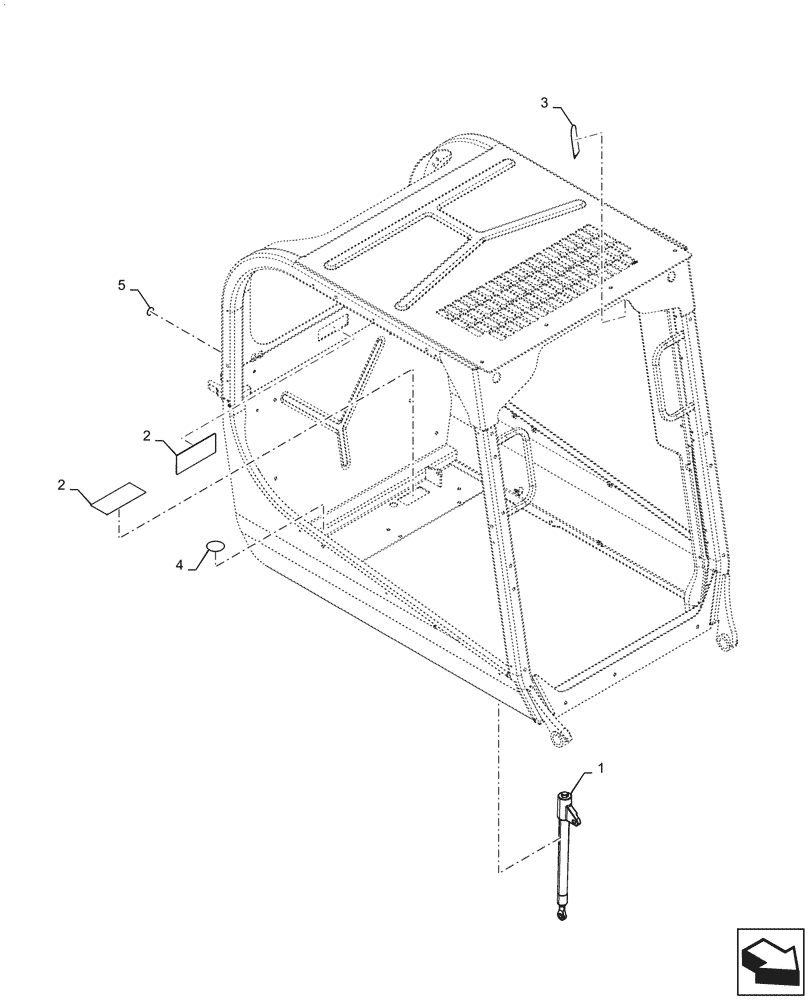 3

5

2

2

4

1