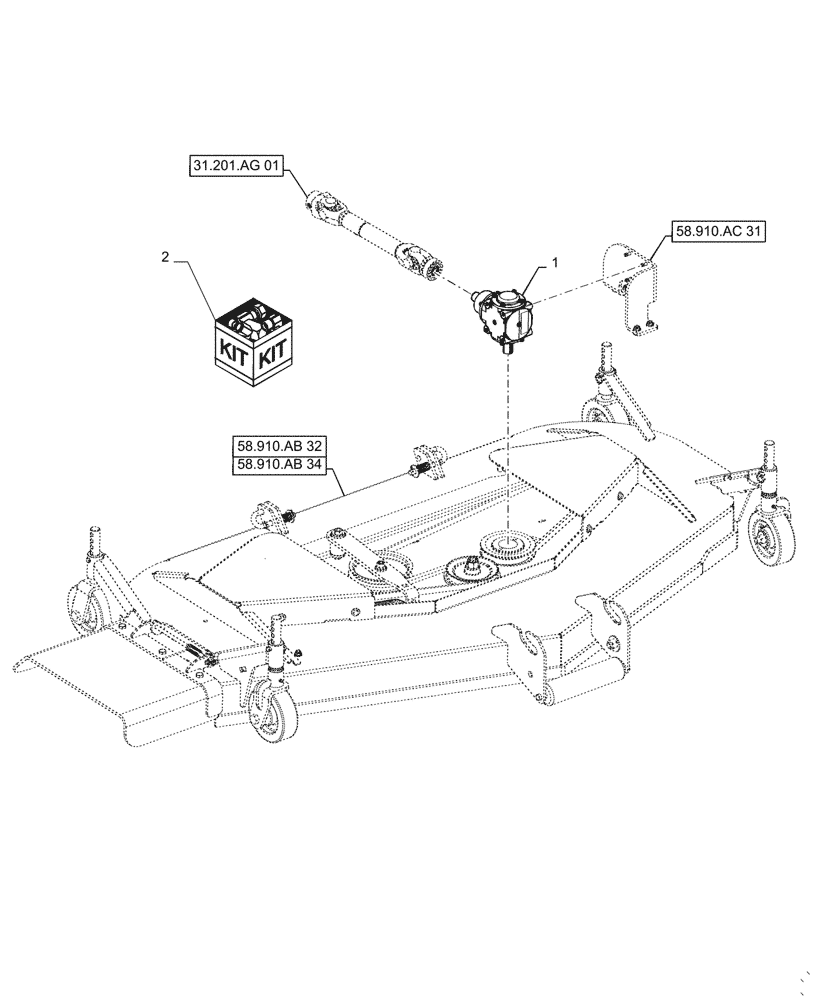 31.201.AG 01

58.910.AC 31

1

2

KIT KIT

58.910.AB 32
58.910.AB 34