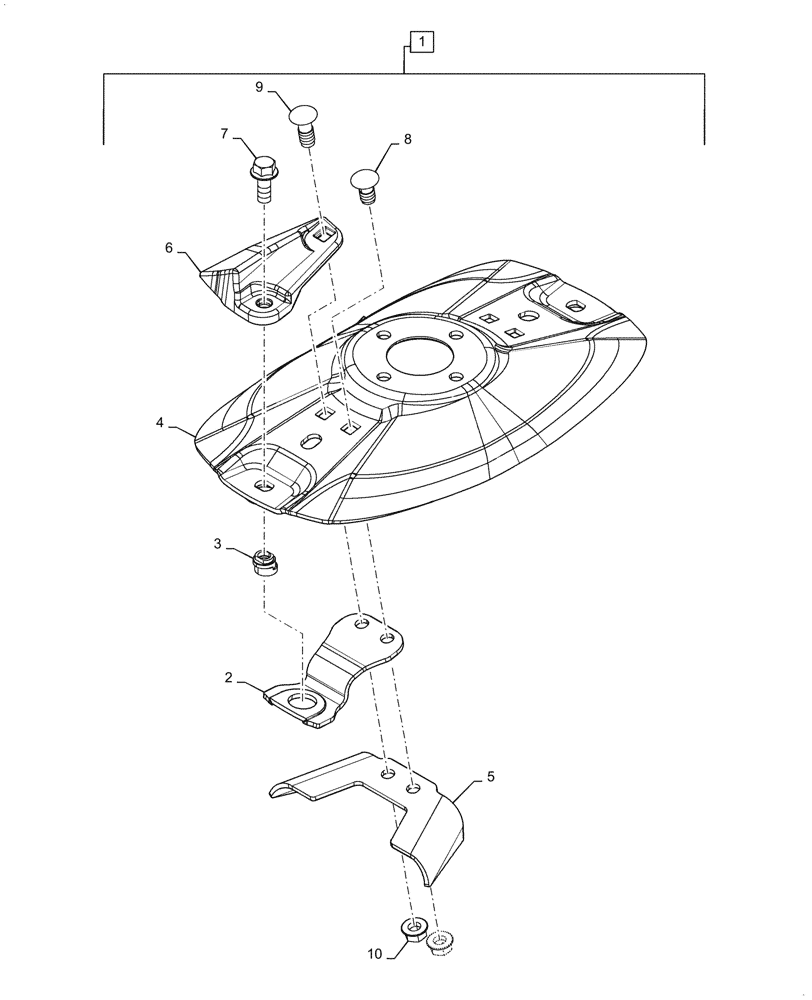 1
9
7
8
6
4
3
2
5
10